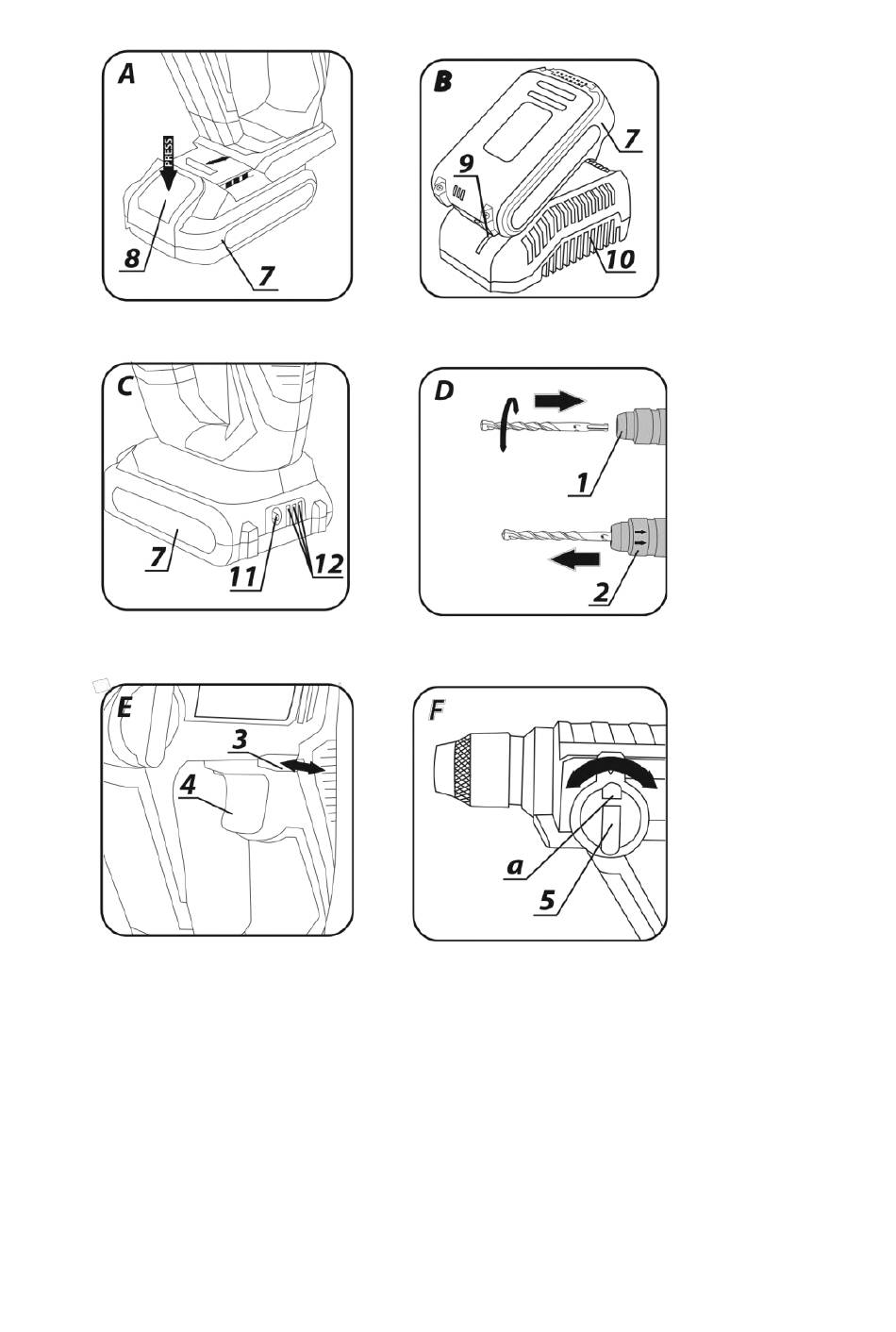 A
PRESS
8
7

B
7
9
10

C
7
11
12

D
1
2

E
3
4

F
a
5