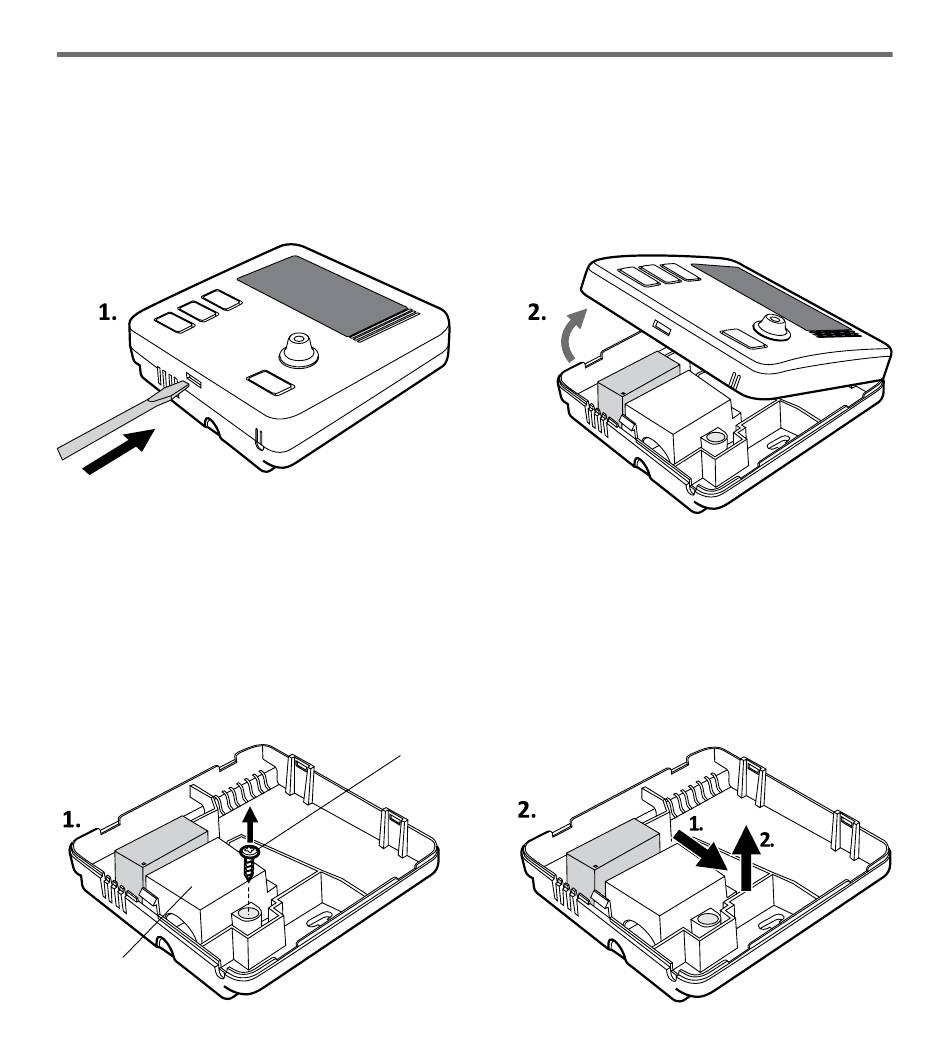 1.

2.

1.

2.

1.

2.