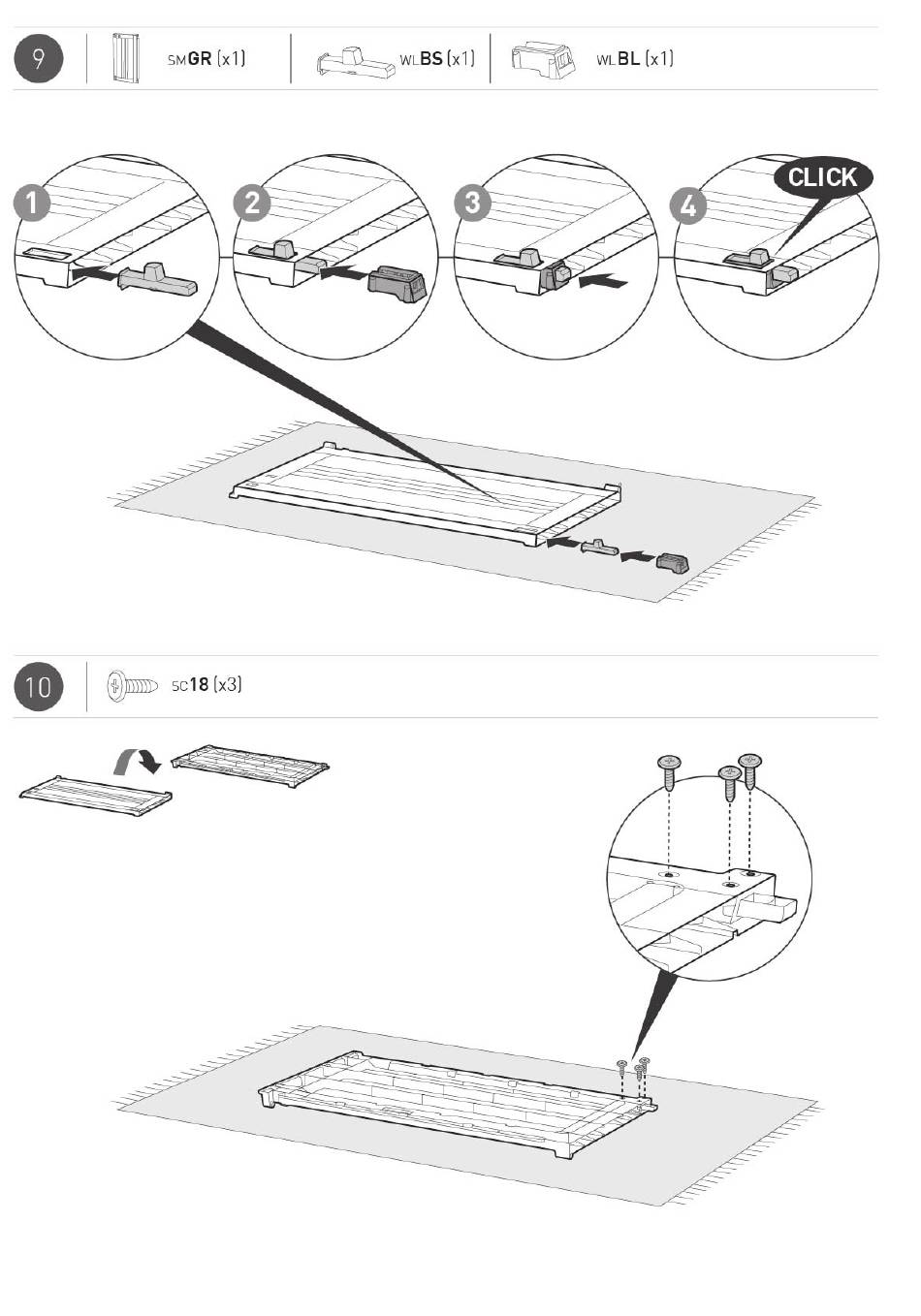 9

SMGR (x1)

WLBS (x1)

WLBL (x1)

1

2

3

4

CLICK

10

SC18 (x3)