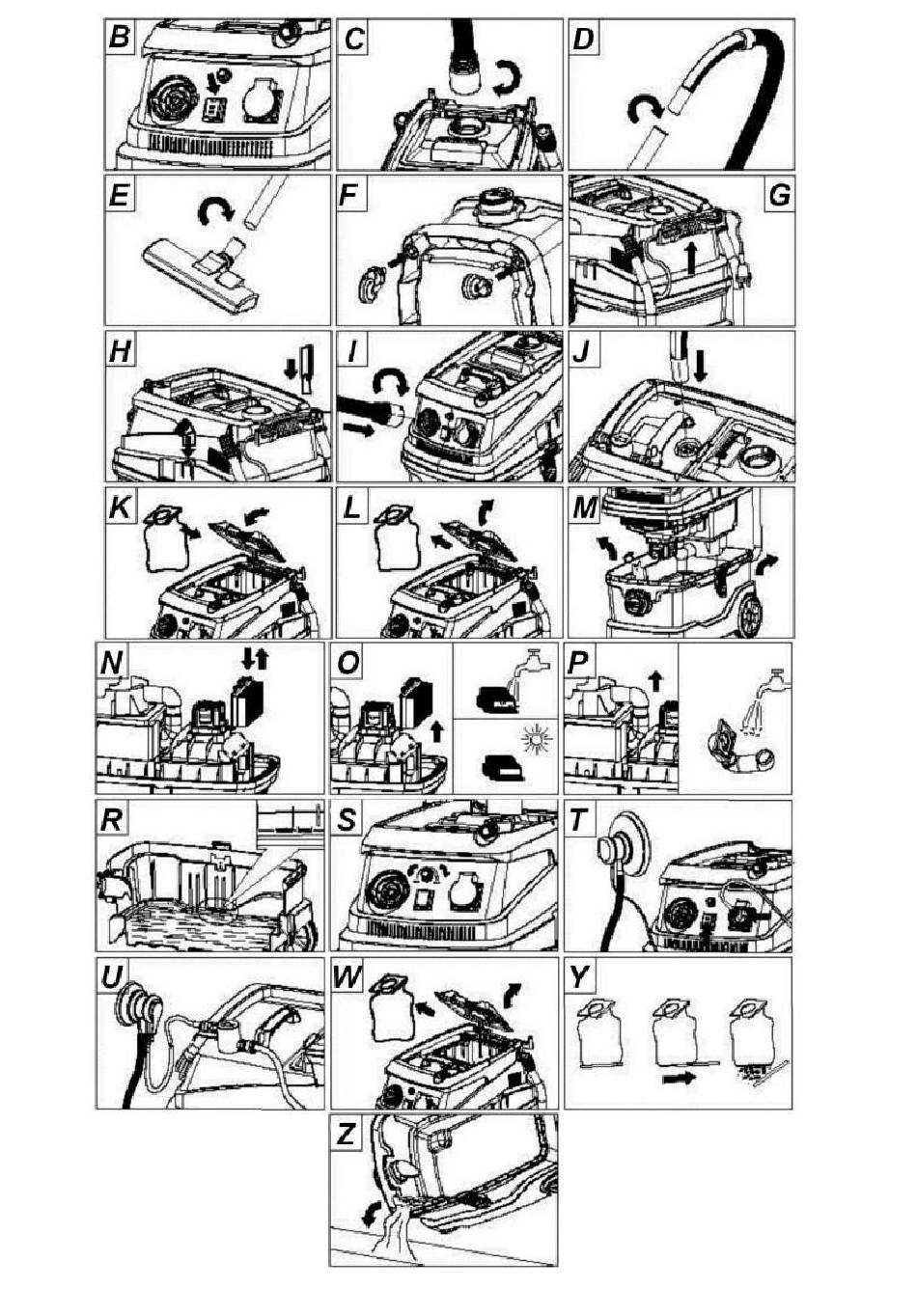 B

C

D

E

F

G

H

I

J

K

L

M

N

O

P

R

S

T

U

W

Y

Z