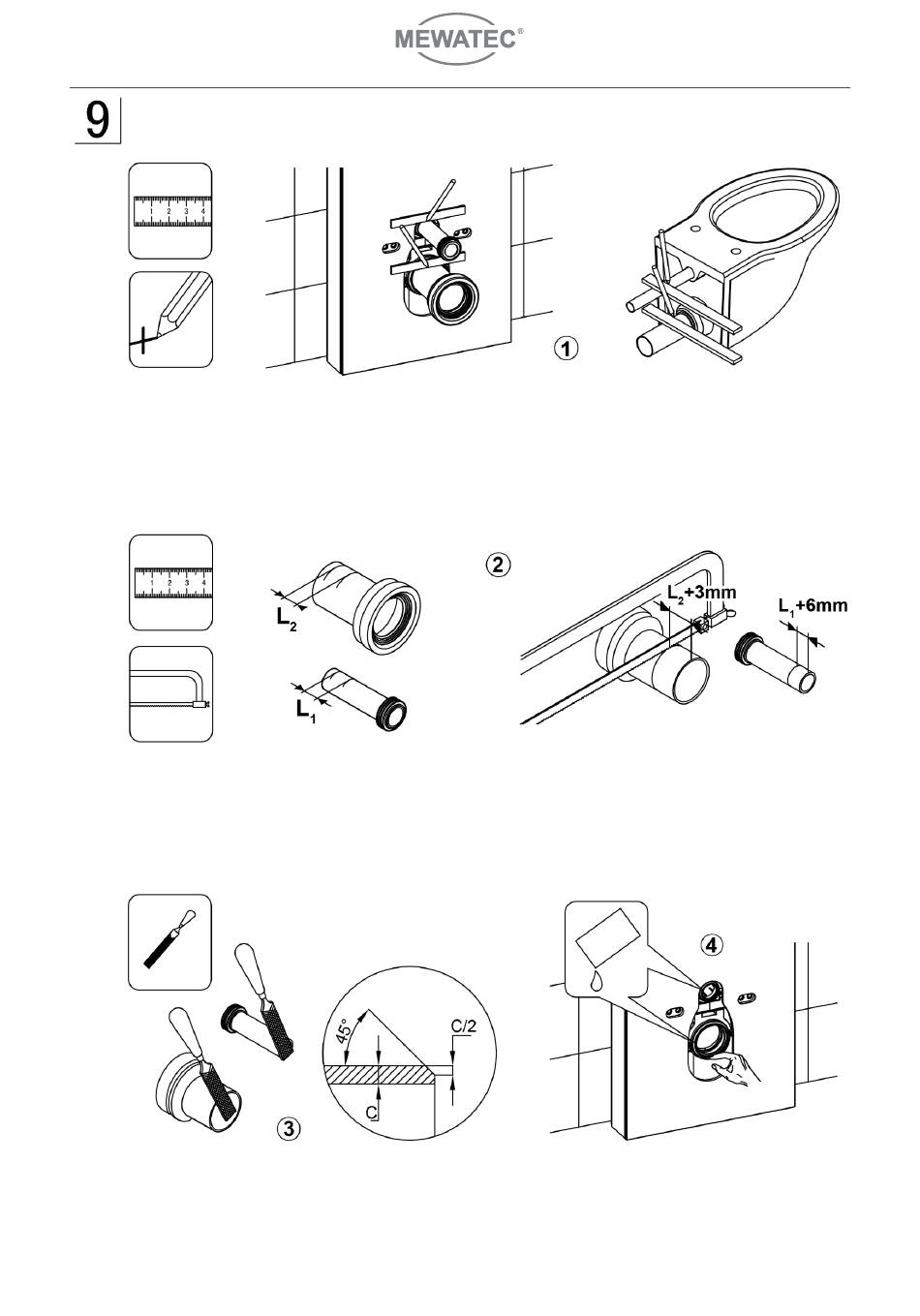 MEWATEC®

9

1 2 3 4

①

1 2 3 4

$L_2$

$L_1$

②

$L_2$+3mm

$L_1$+6mm

45°

C/2

C

③

④