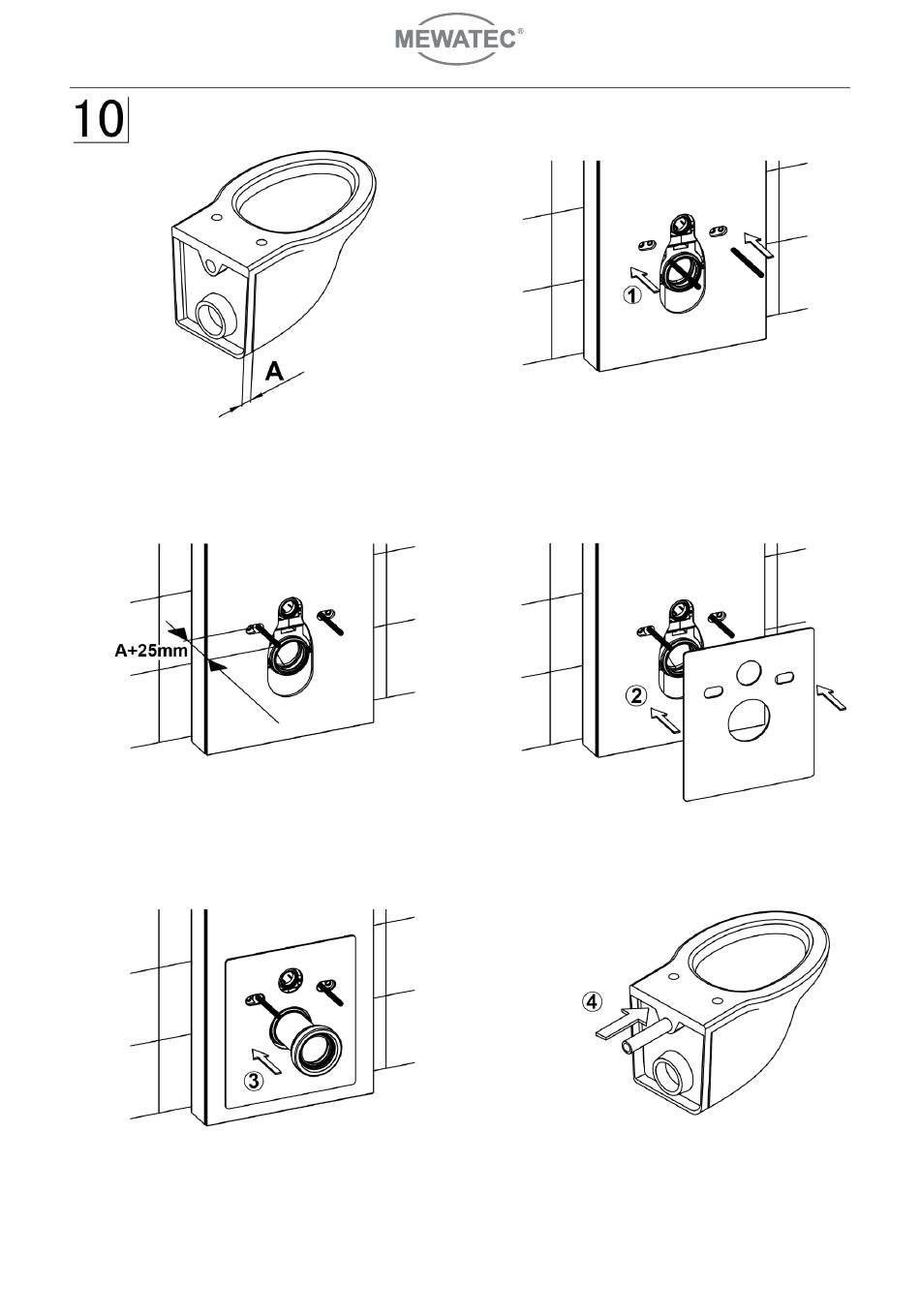 MEWATEC®

10

A

①

A+25mm

②

③

④