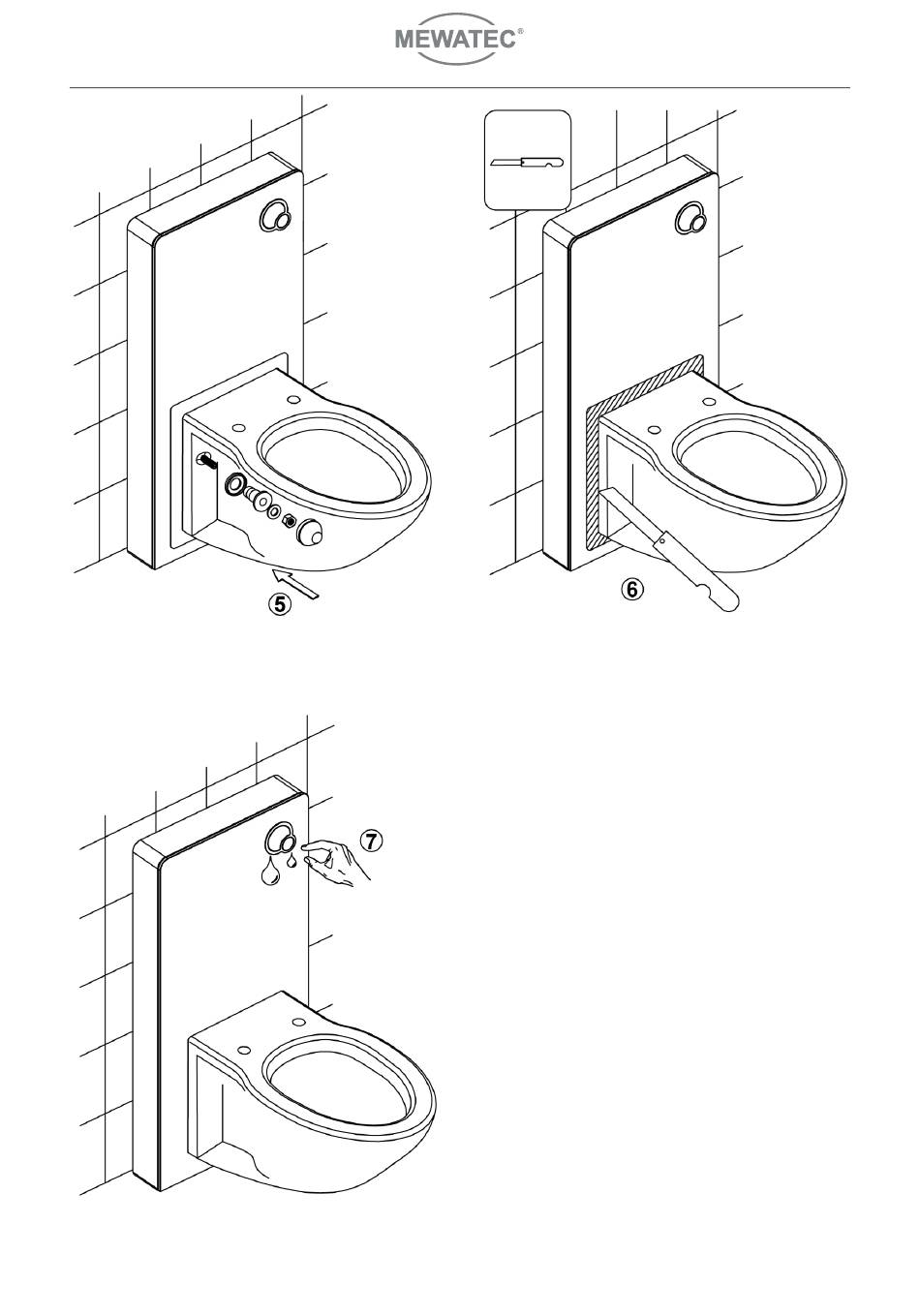 MEWATEC®

⑤

⑥

⑦