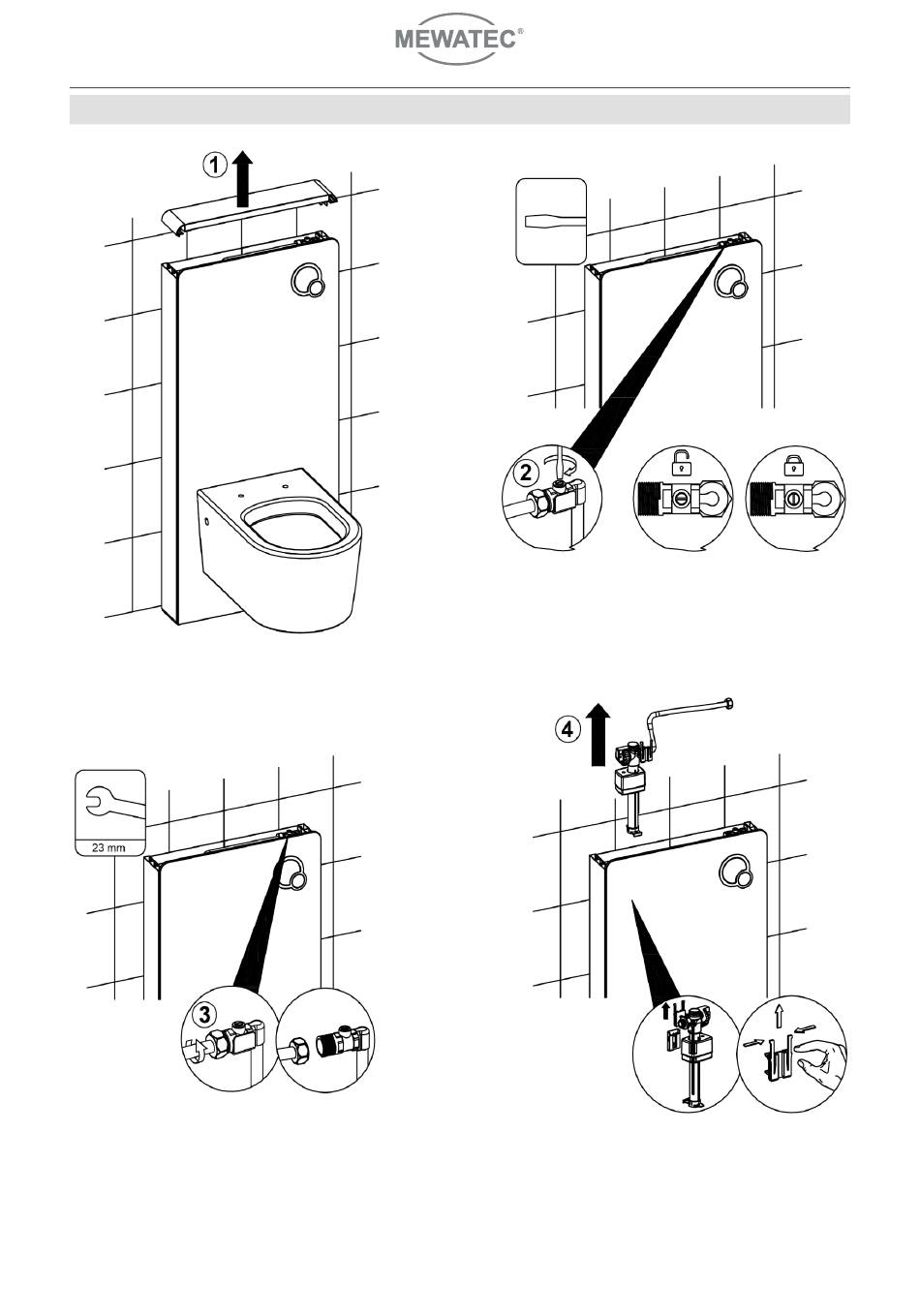 MEWATEC®

1

2

23 mm

3

4