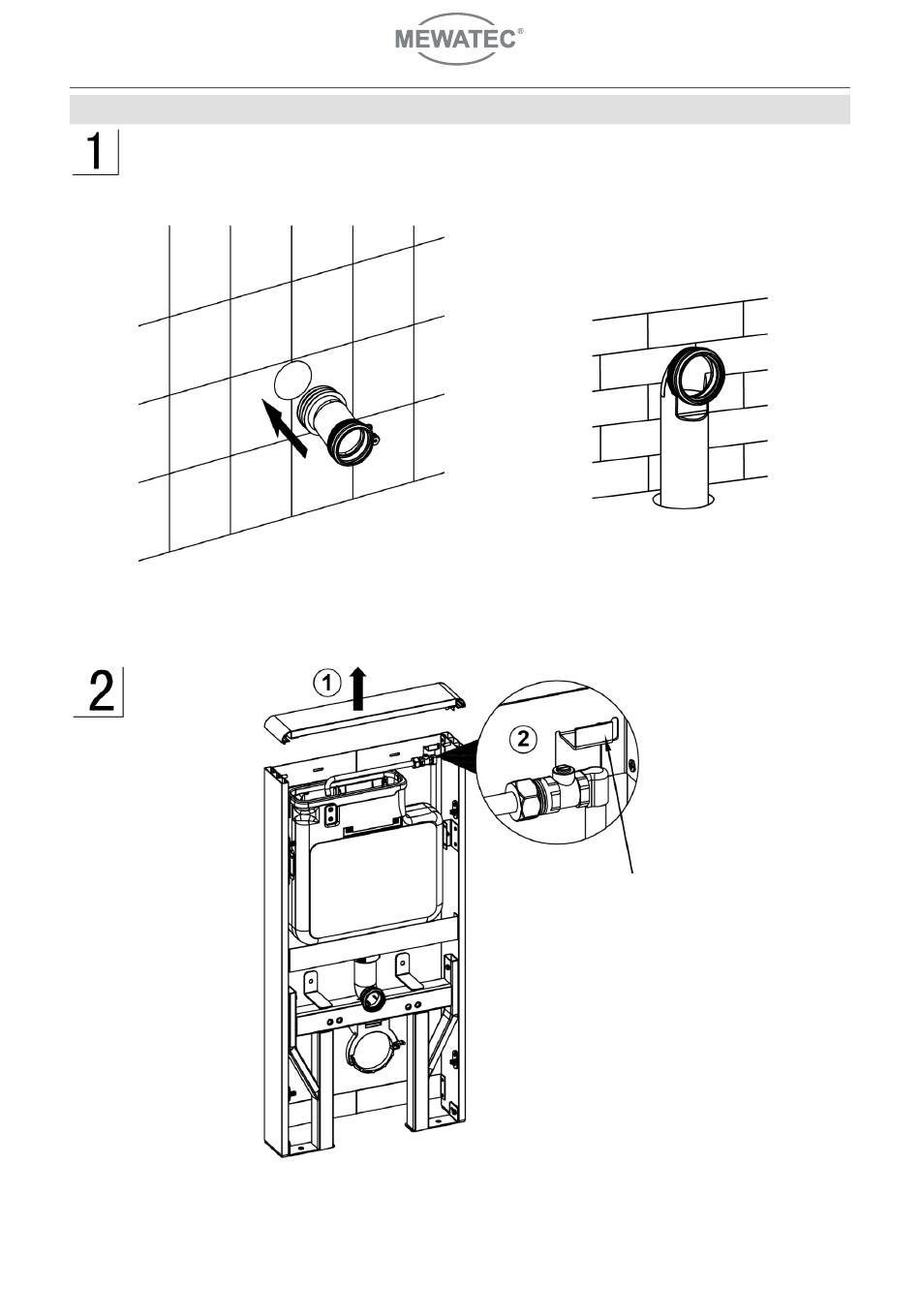 MEWATEC®

1

2

①

②