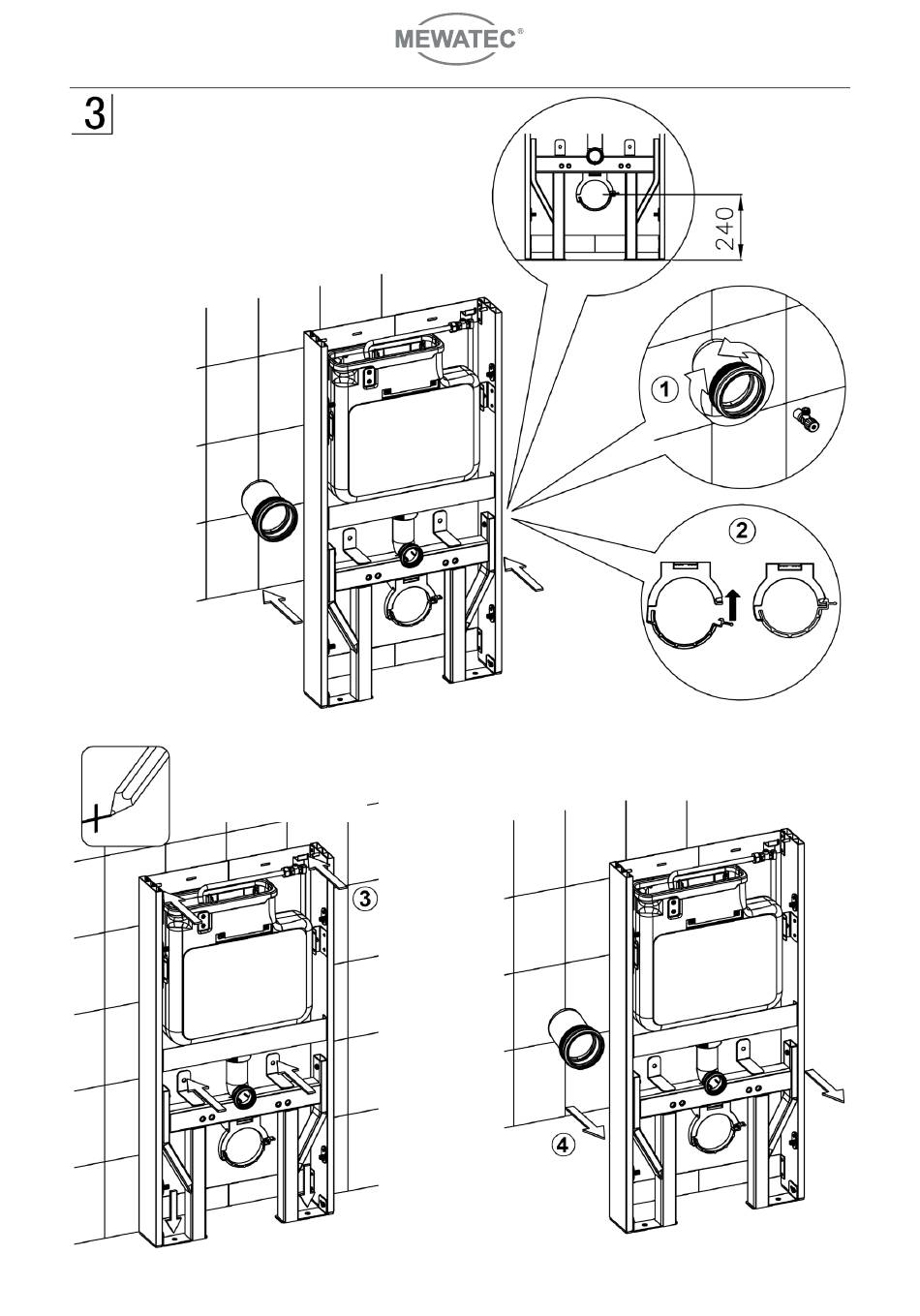 MEWATEC®

3

240

1

2

3

4