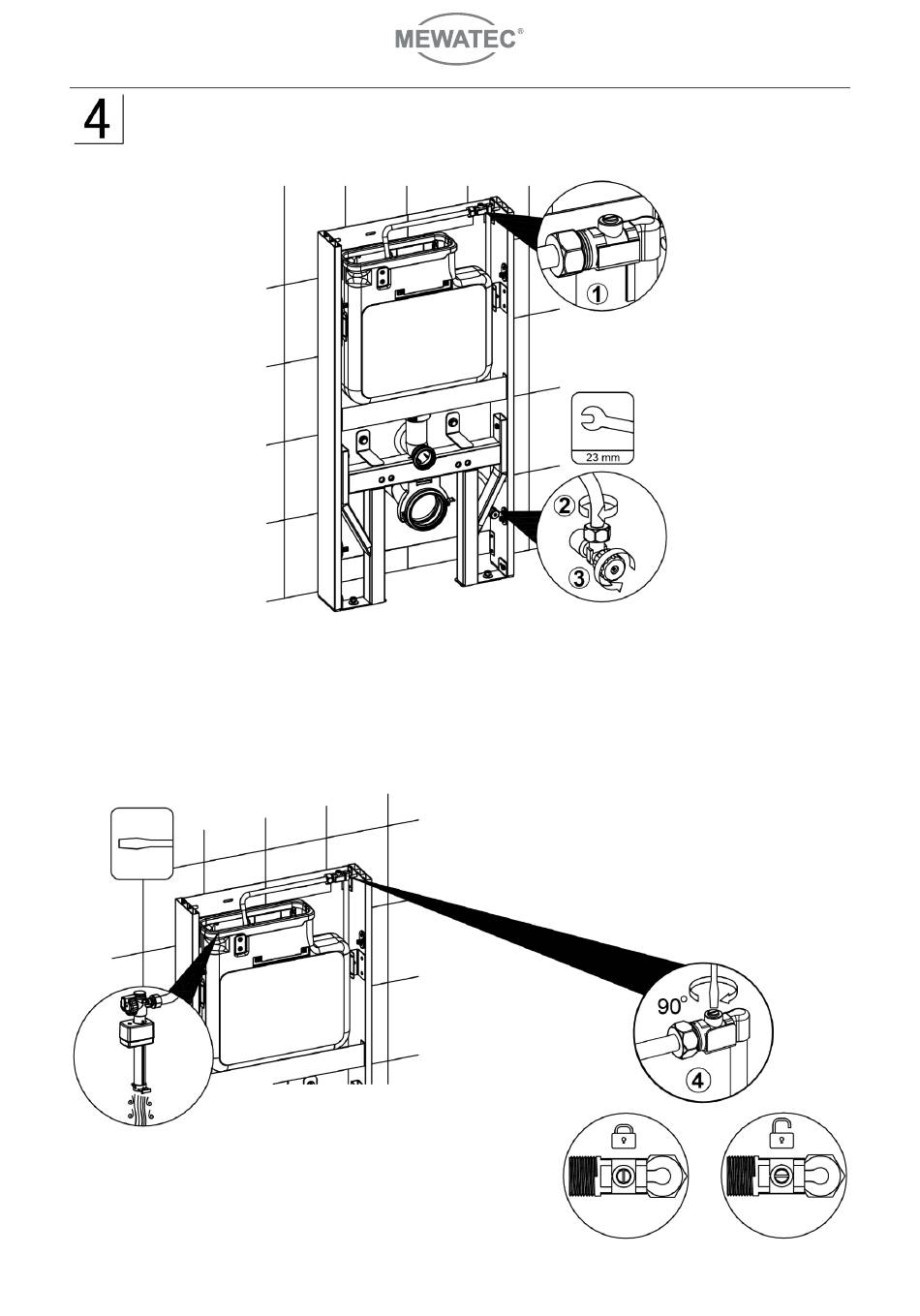 MEWATEC®

4

1

23 mm

2

3

90°

4