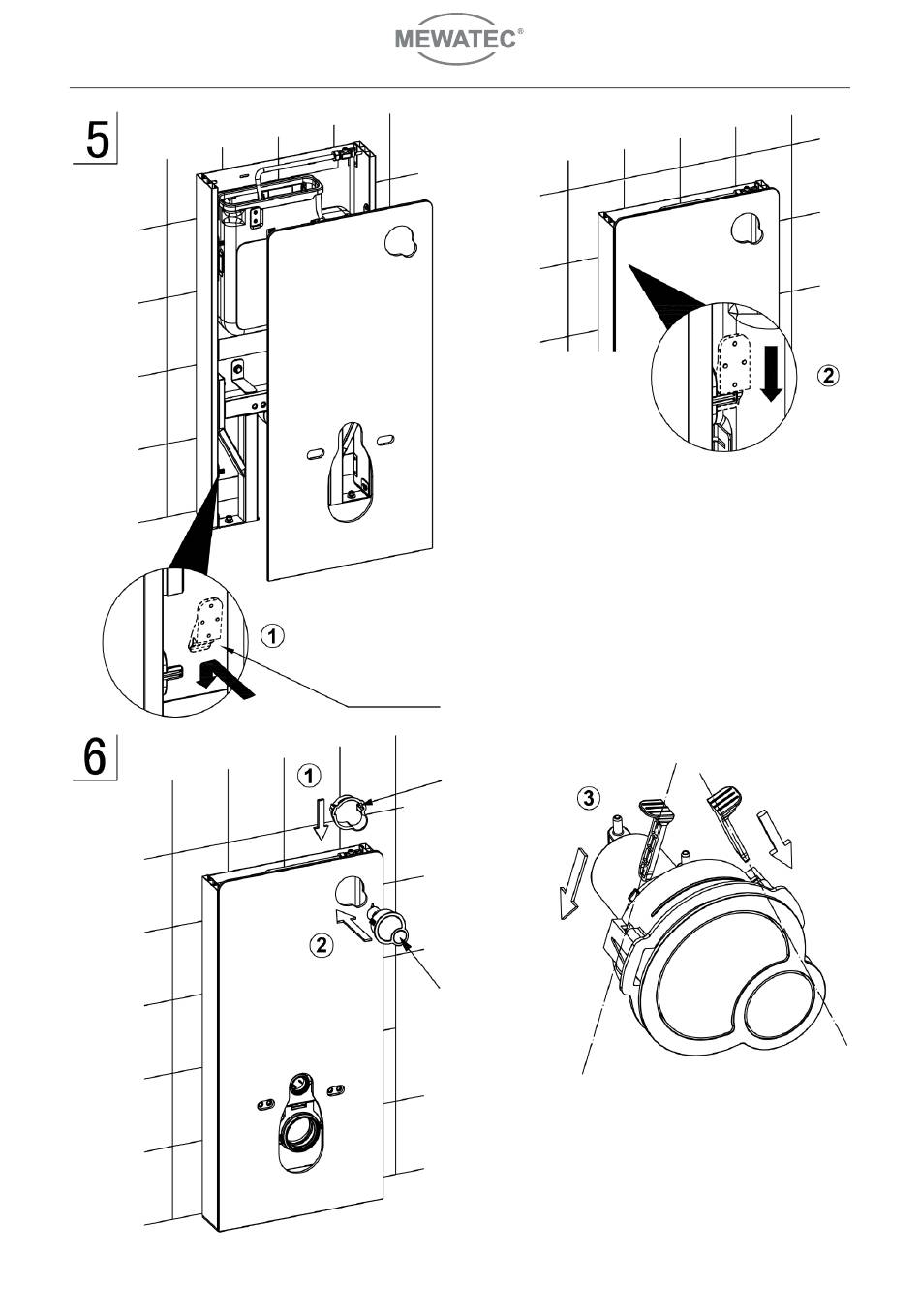 MEWATEC®

5

1

2

6

1

2

3