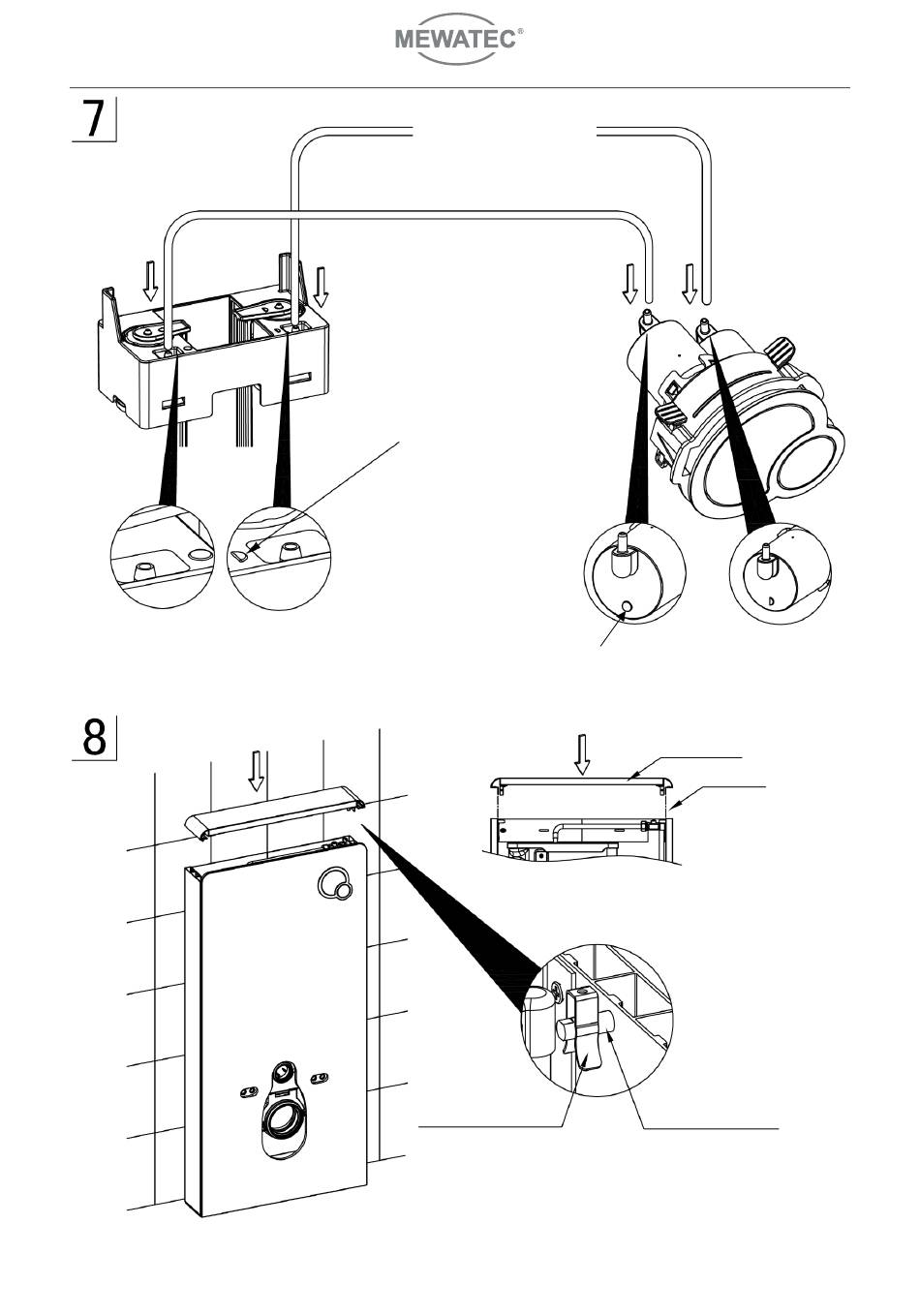 MEWATEC®

7

8