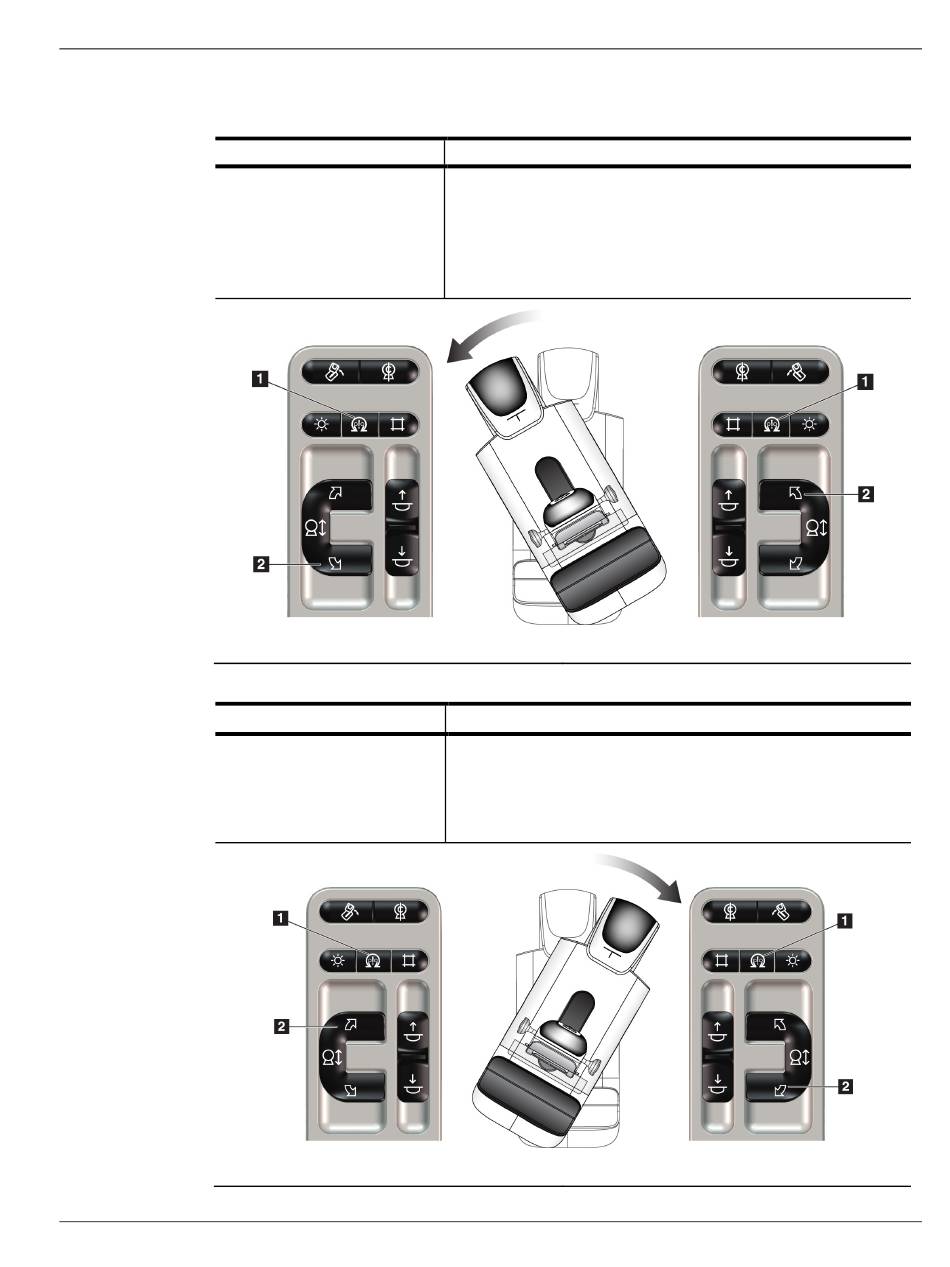 1
2
1
2
1
2
1
2