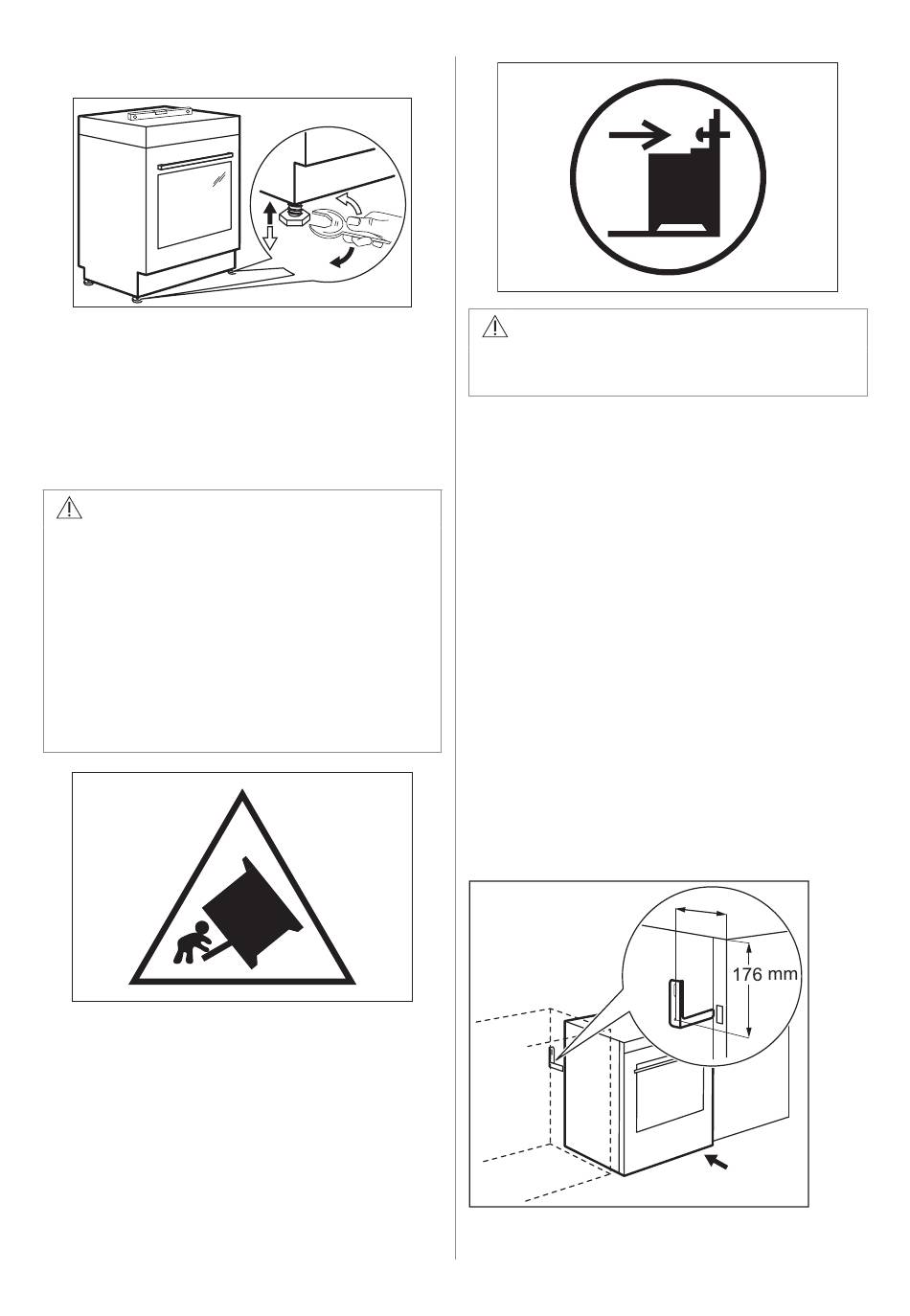 176 mm