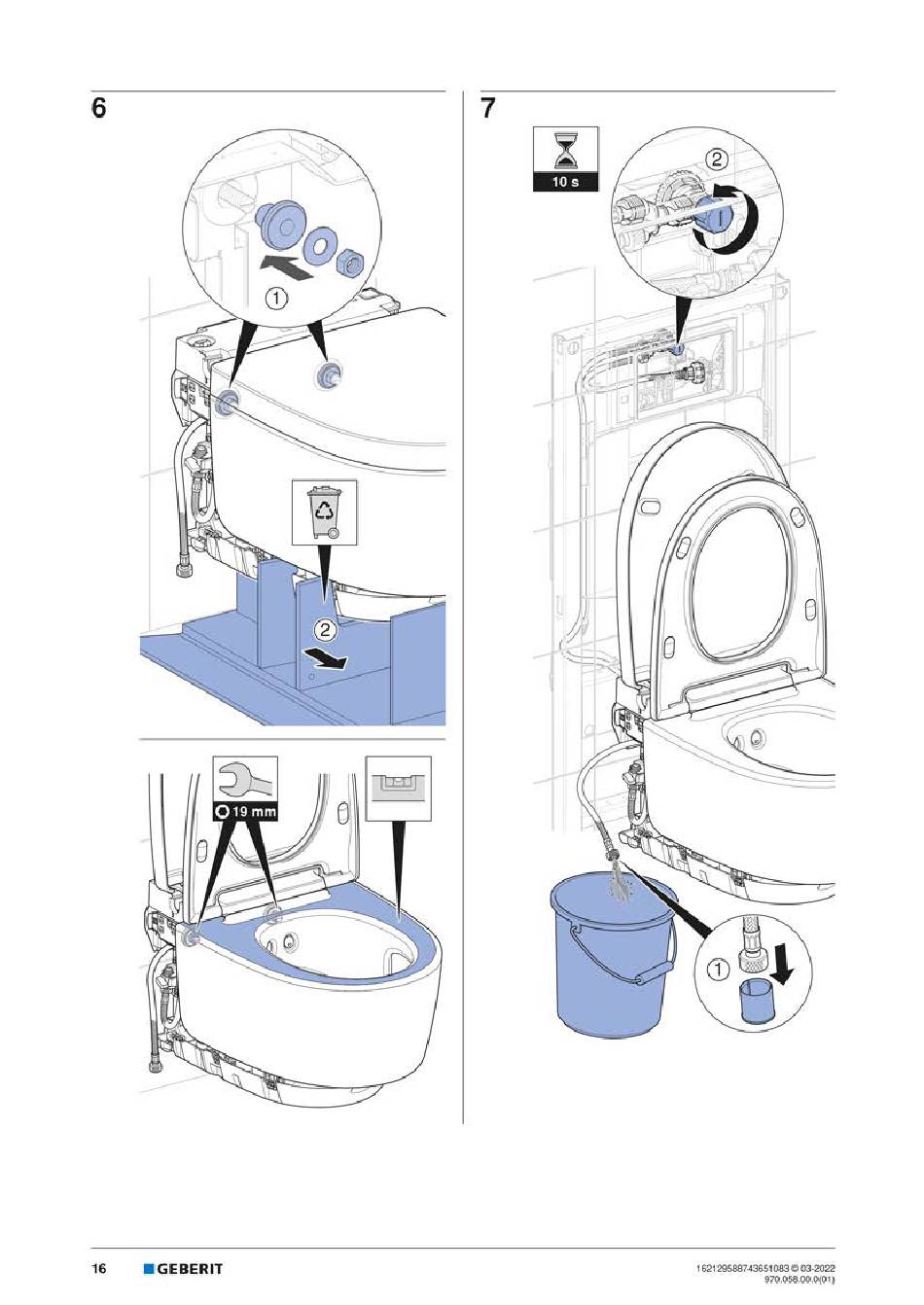 6

1

2

19 mm

7

10 s

2

1

16 GEBERIT

16212958874365​1083 © 03-2022
970.058.00.0(01)