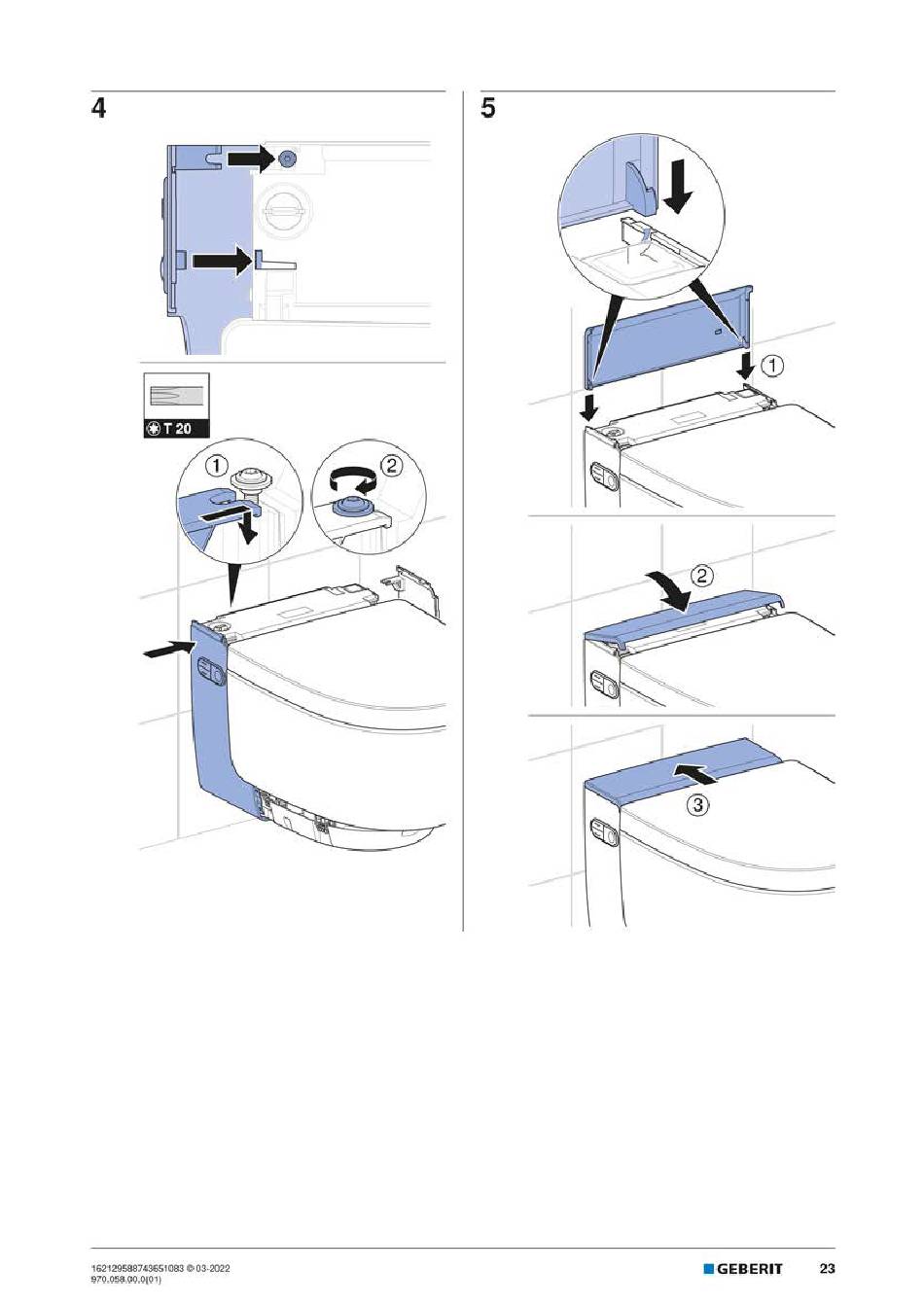 4

T 20

1

2

5

1

2

3

162129588743651083 © 03-2022
970.058.00.0(01)

GEBERIT

23