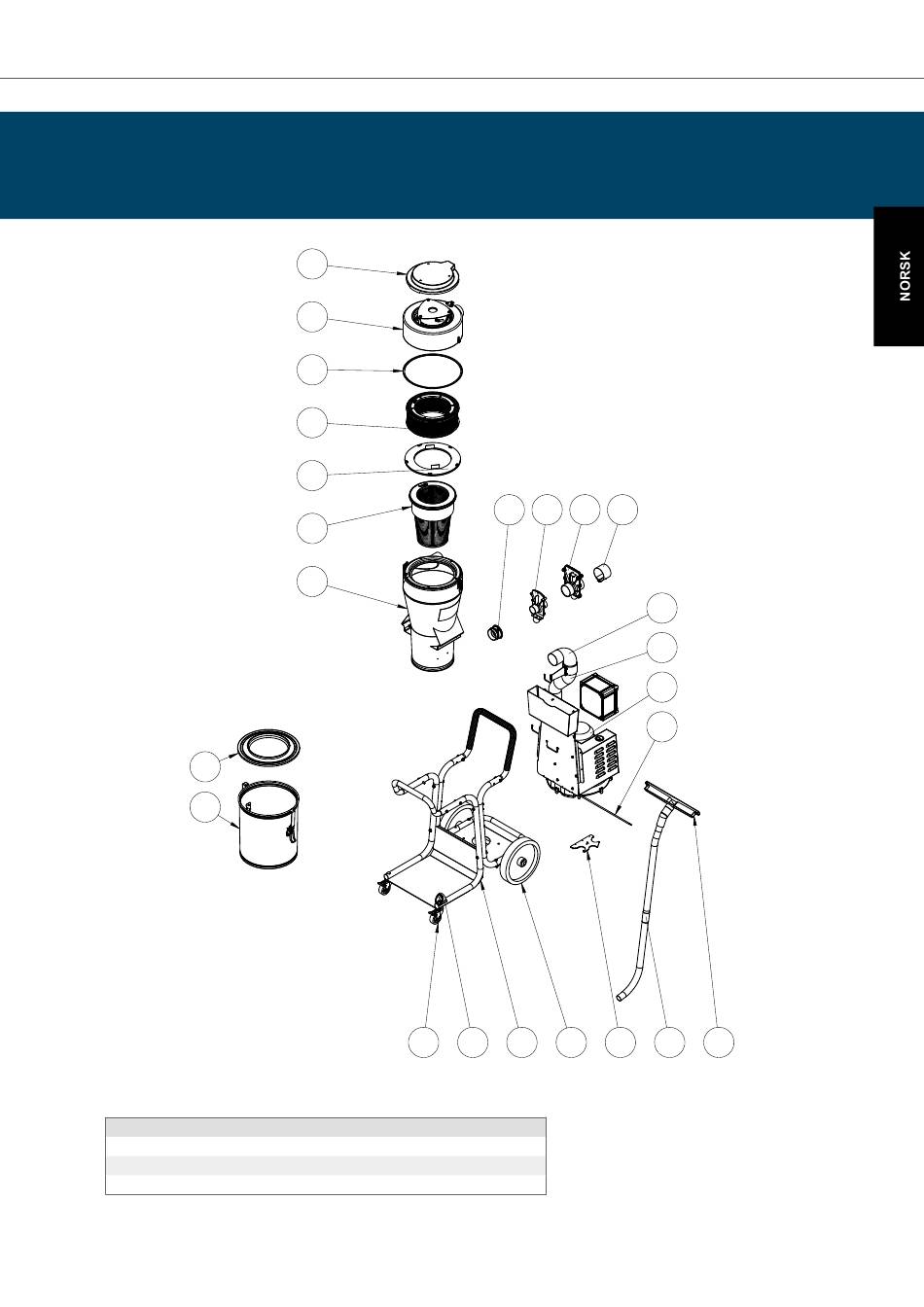 NORSK