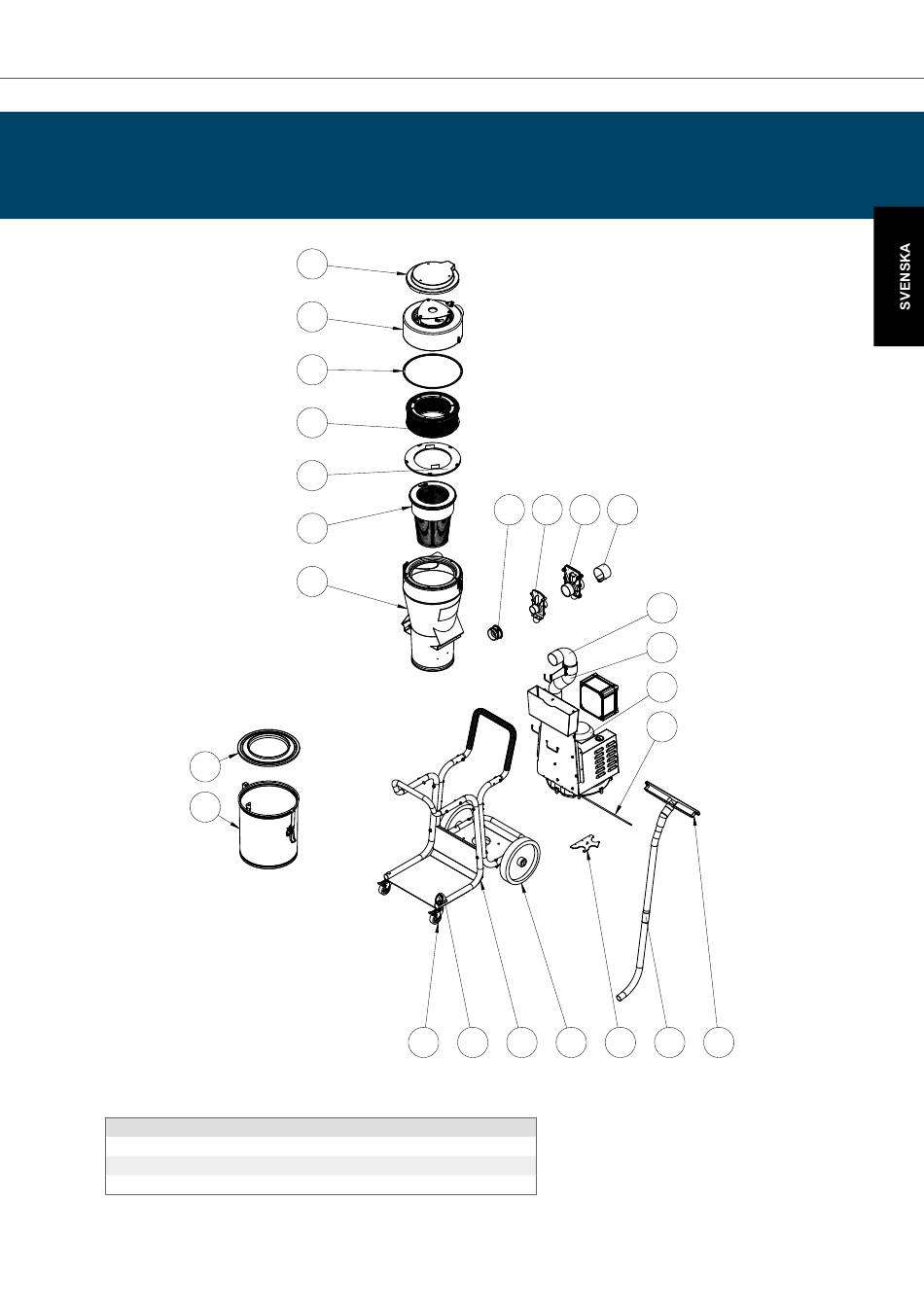 SVENSKA