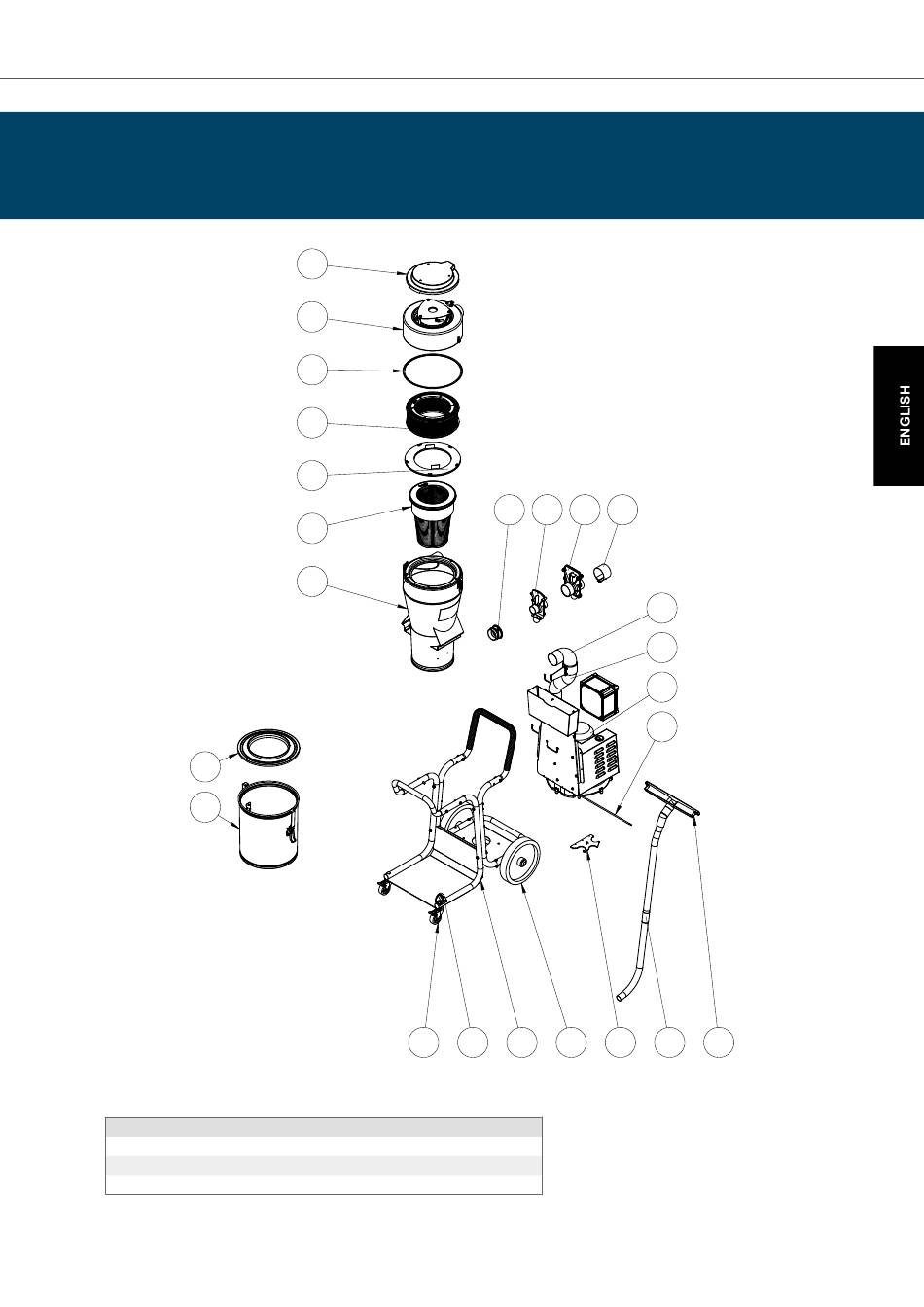 ENGLISH