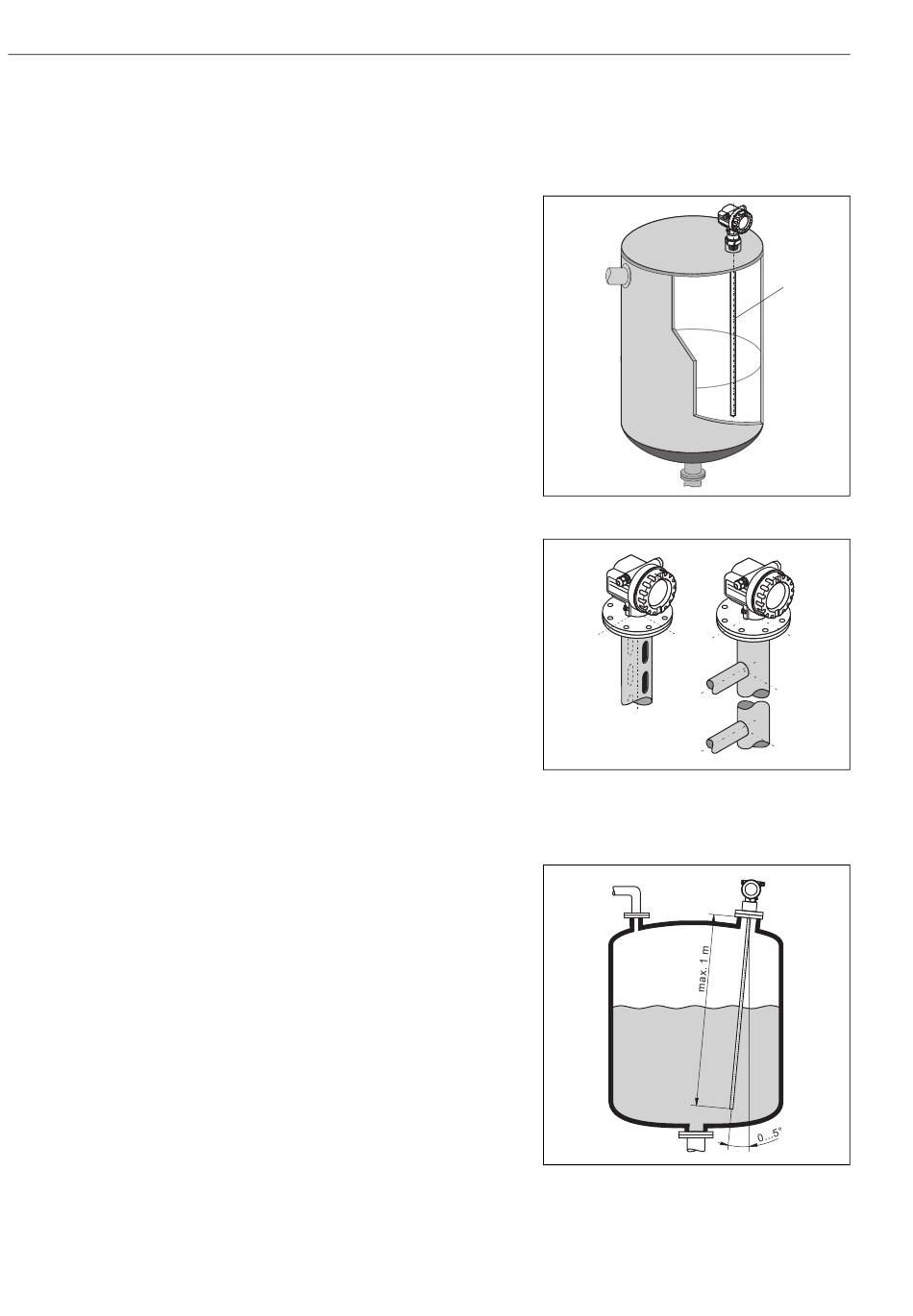 max. 1 m

0...5°