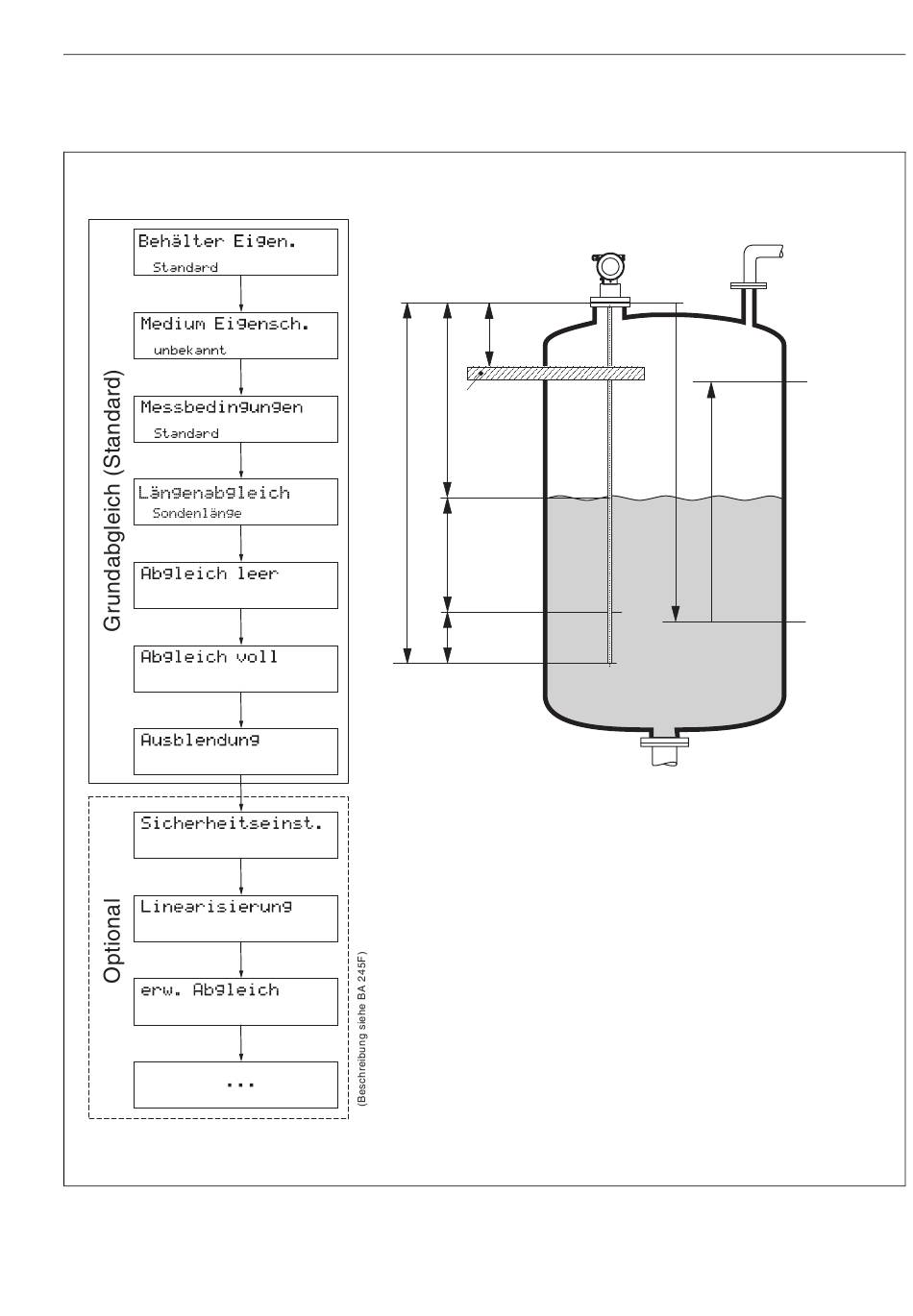 Grundabgleich (Standard)

Behälter Eigen.
Standard

Medium Eigensch.
unbekannt

Messbedingungen
Standard

Längenabgleich
Sondenlänge

Abgleich leer

Abgleich voll

Ausblendung

Optional

Sicherheitseinst.

Linearisierung

erw. Abgleich

...

(Beschreibung siehe BA 245F)