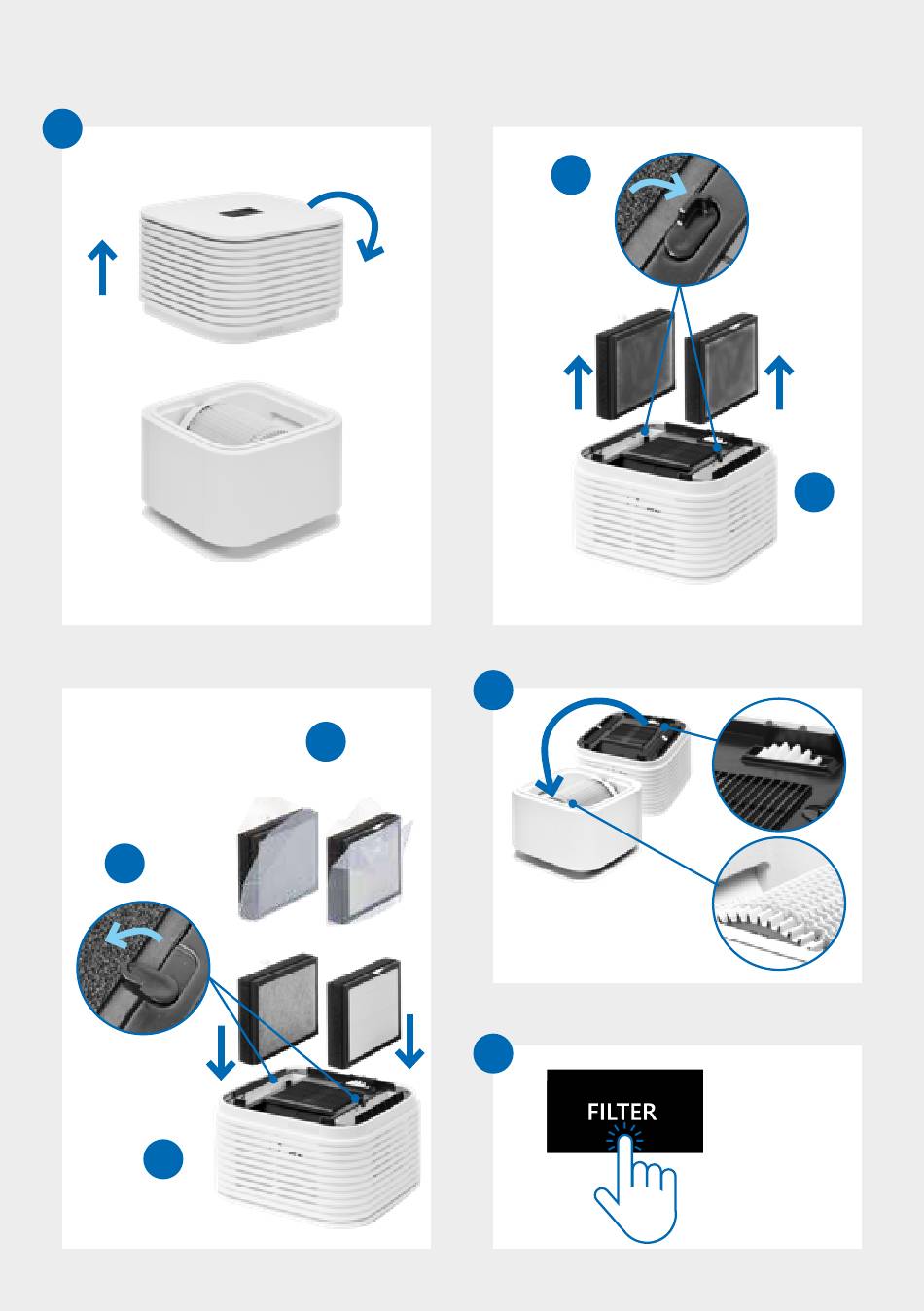 FILTER