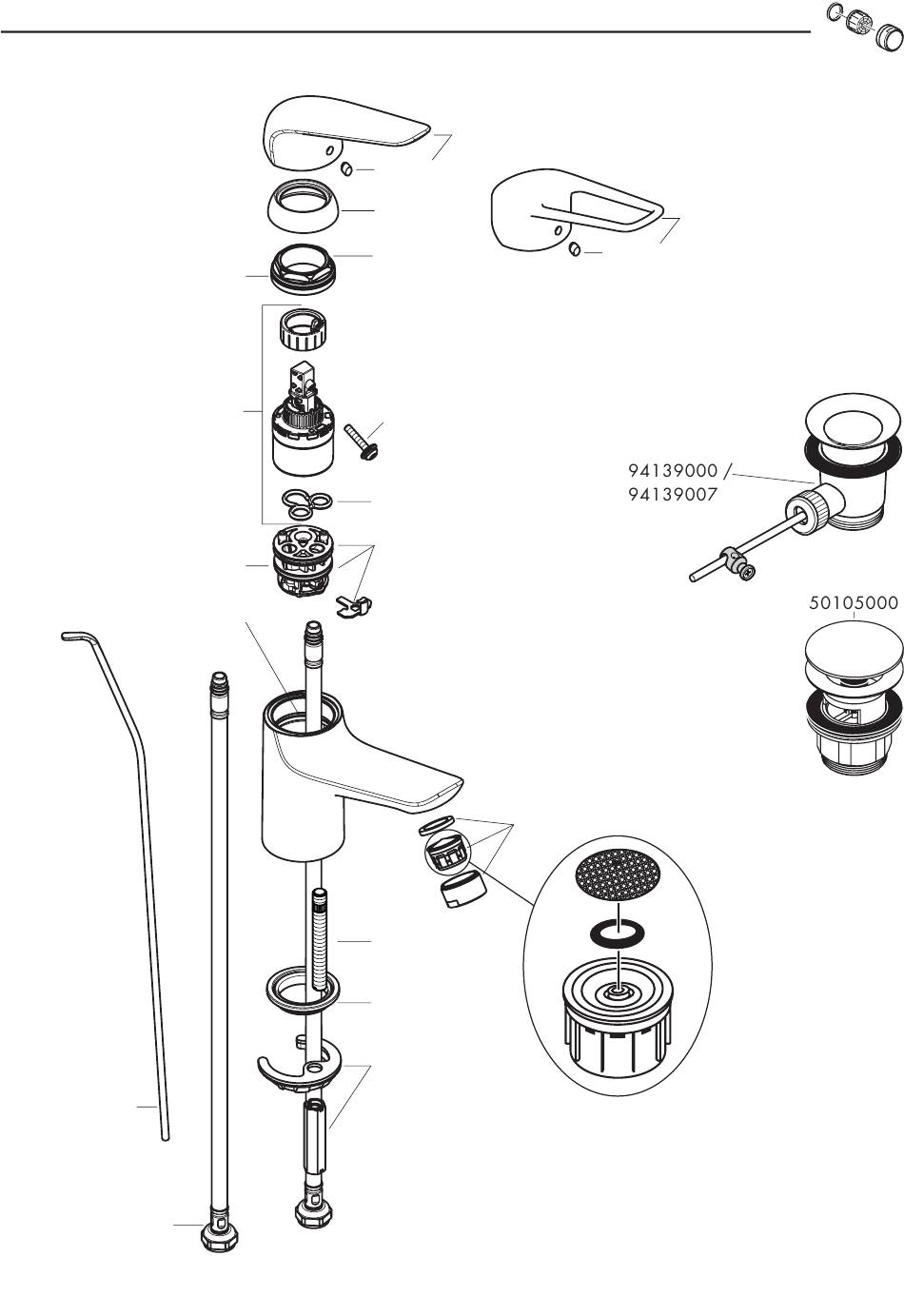 94139000 /
94139007

50105000