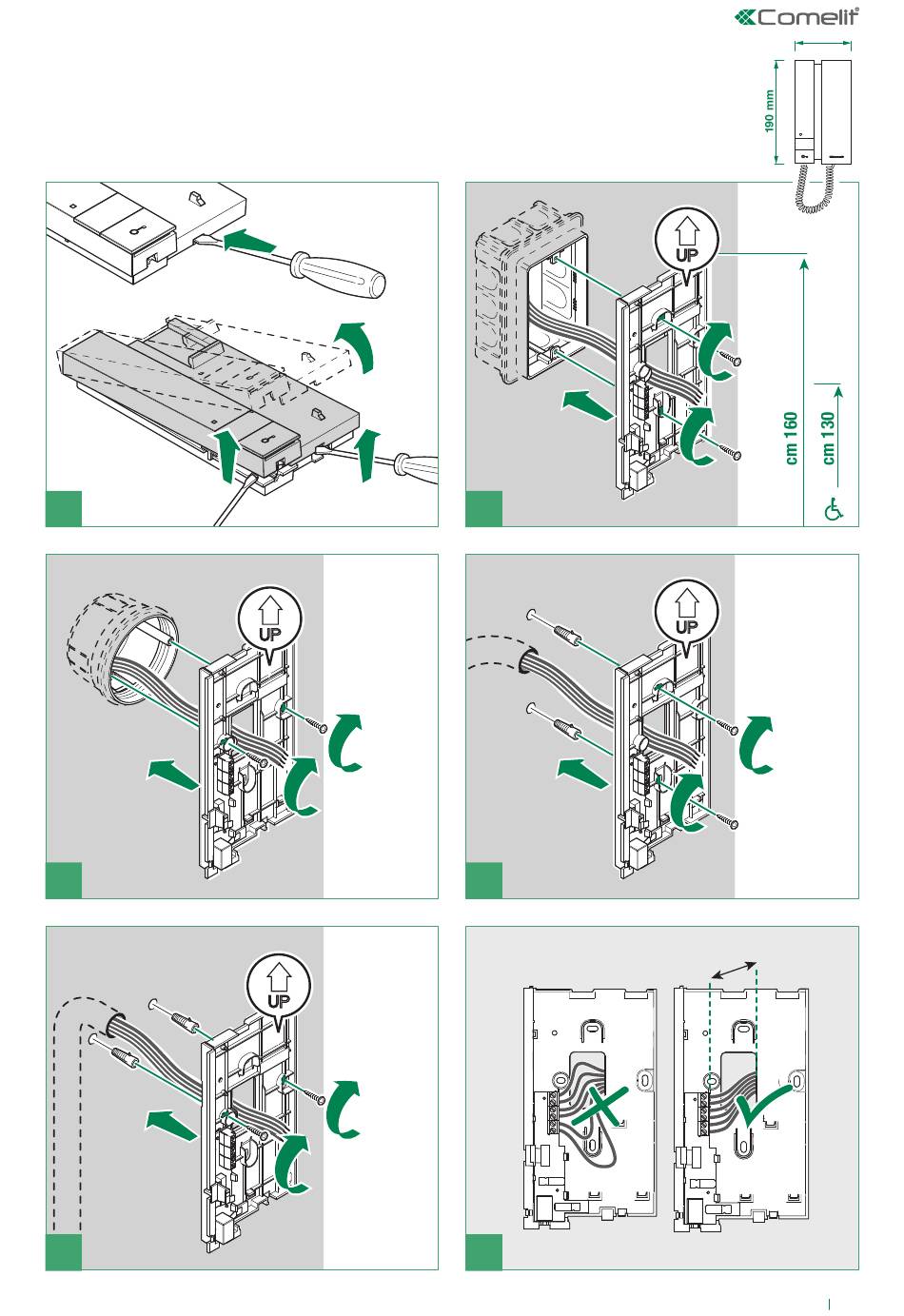 Comelit

190 mm

UP

cm 160

cm 130

UP

UP

UP