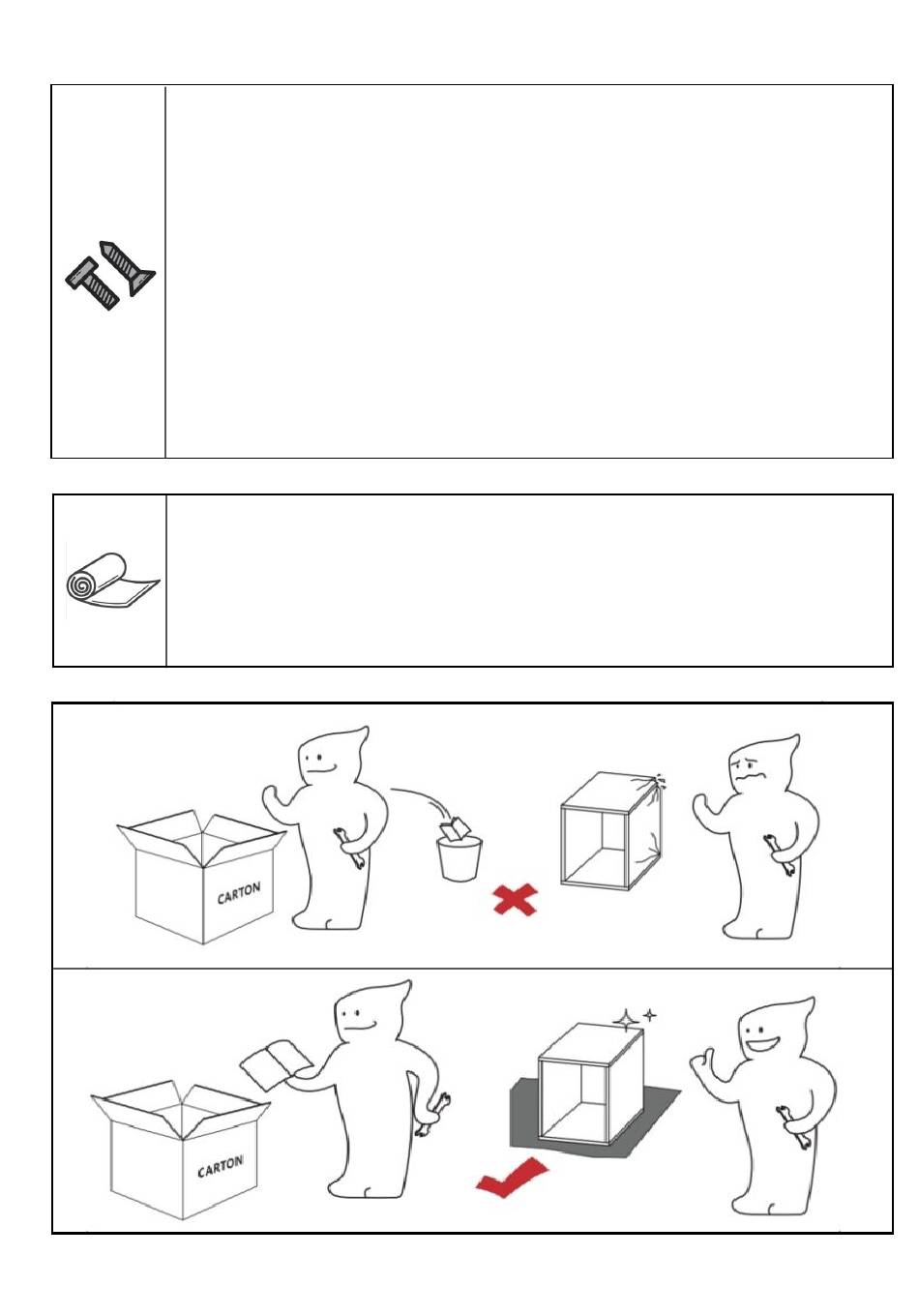 CARTON

CARTON