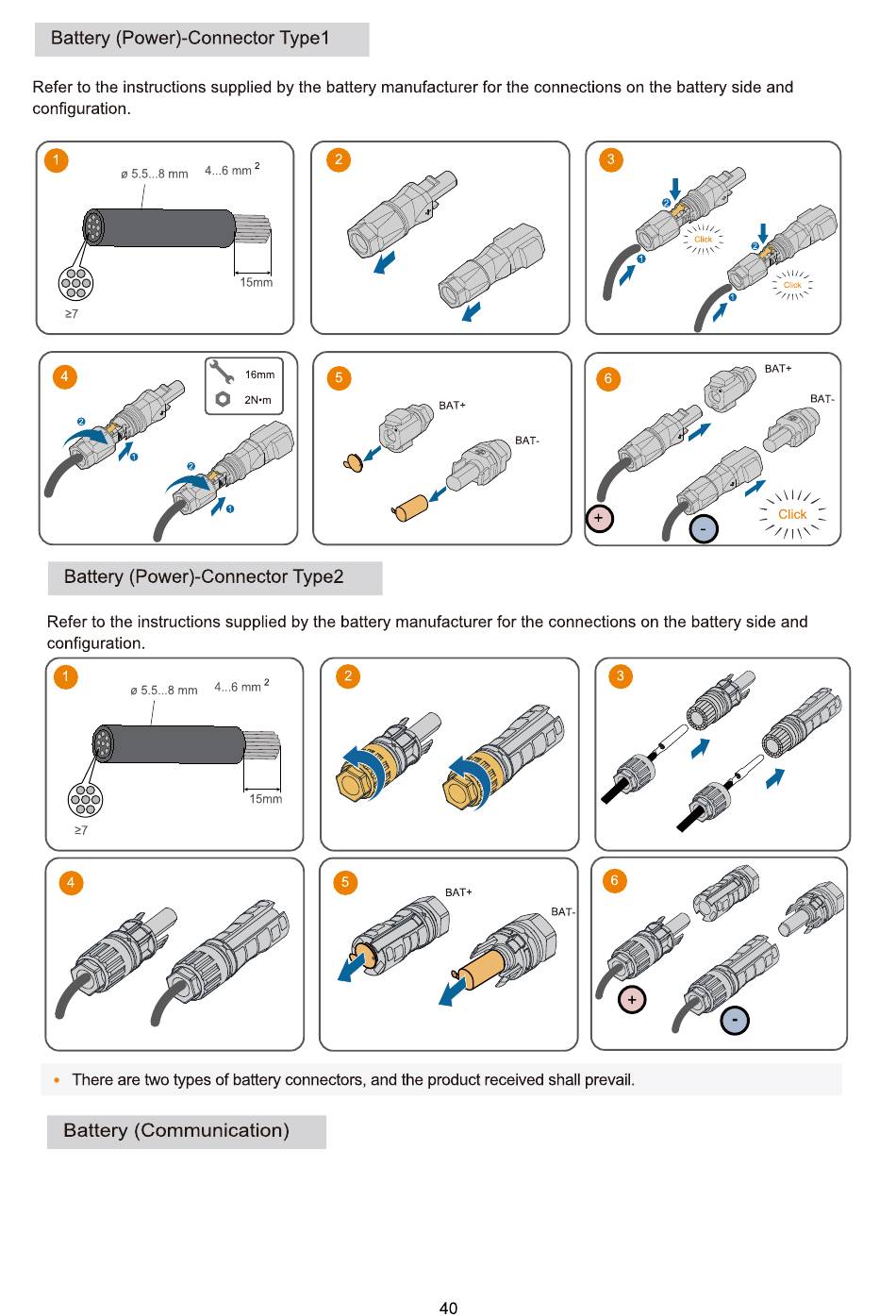 Battery (Power)-Connector Type1

Refer to the instructions supplied by the battery manufacturer for the connections on the battery side and configuration.

1
ø 5.5...8 mm
4...6 mm $^2$
15mm
≥7

2

3
2
1
Click
2
1
Click

4
16mm
2N•m
2
1
2
1

5
BAT+
BAT-

6
BAT+
BAT-
+
-
Click

Battery (Power)-Connector Type2

Refer to the instructions supplied by the battery manufacturer for the connections on the battery side and configuration.

1
ø 5.5...8 mm
4...6 mm $^2$
15mm
≥7

2

3

4

5
BAT+
BAT-

6
+
-

• There are two types of battery connectors, and the product received shall prevail.

Battery (Communication)

40