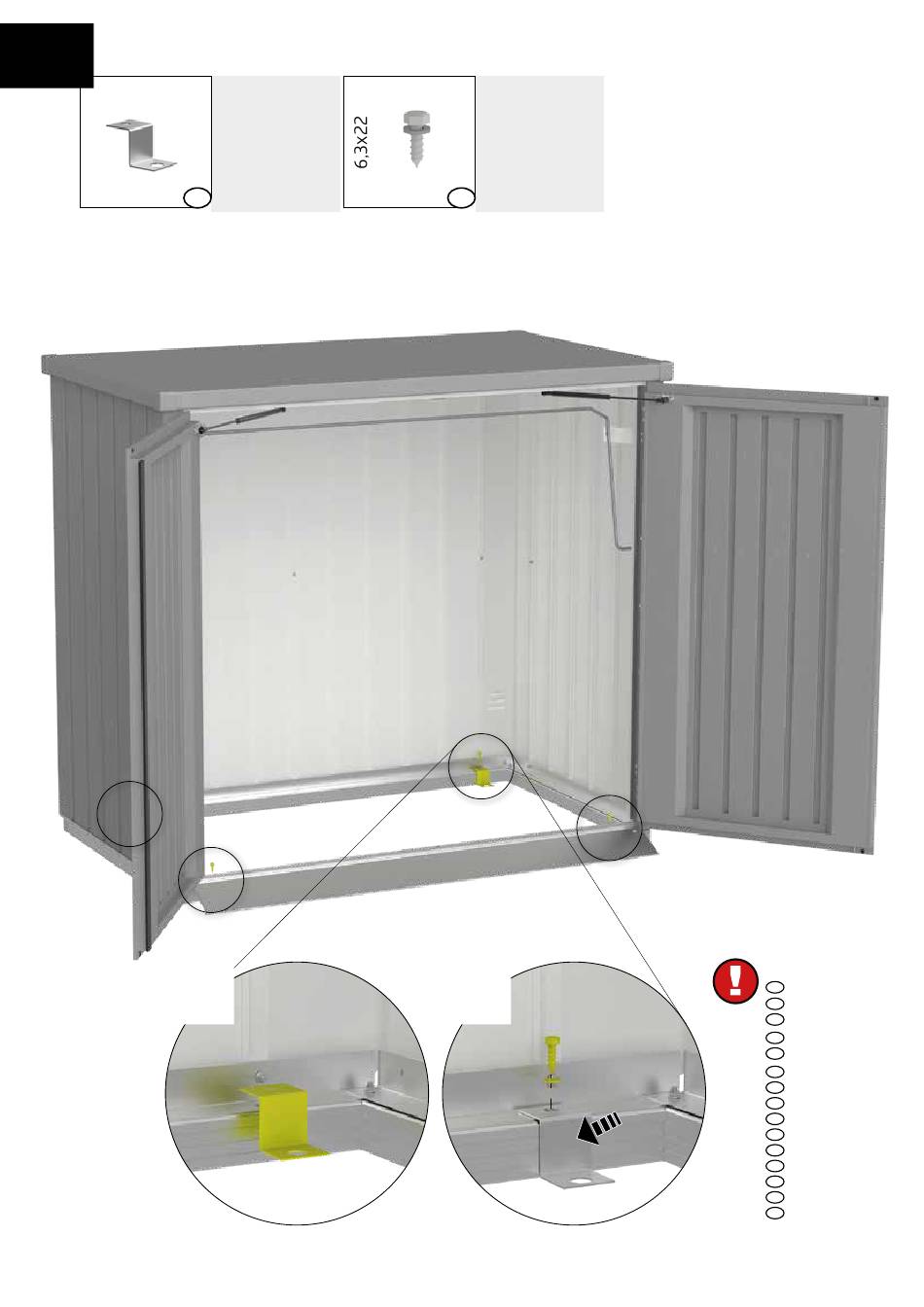 6,3x22