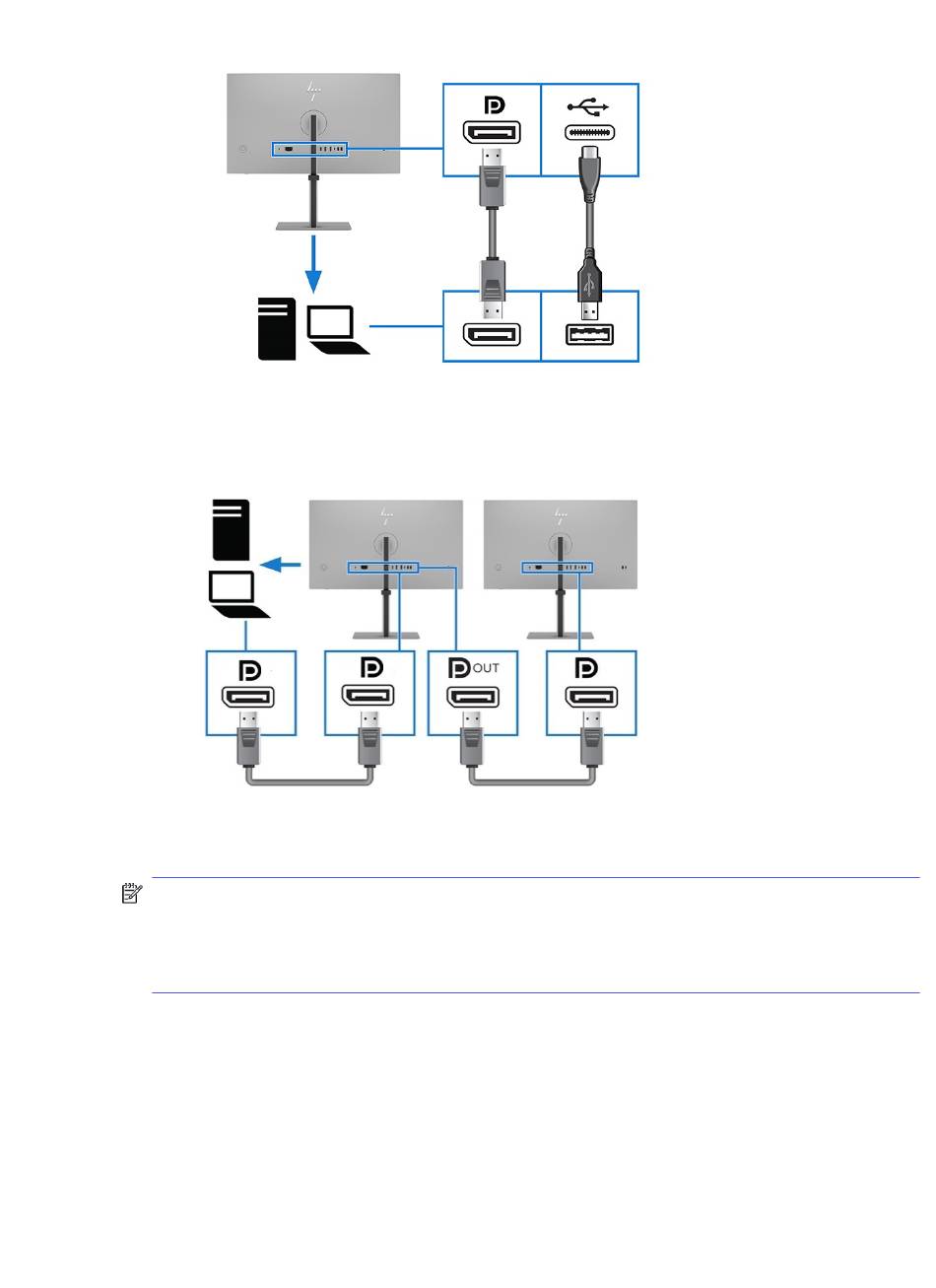 OUT