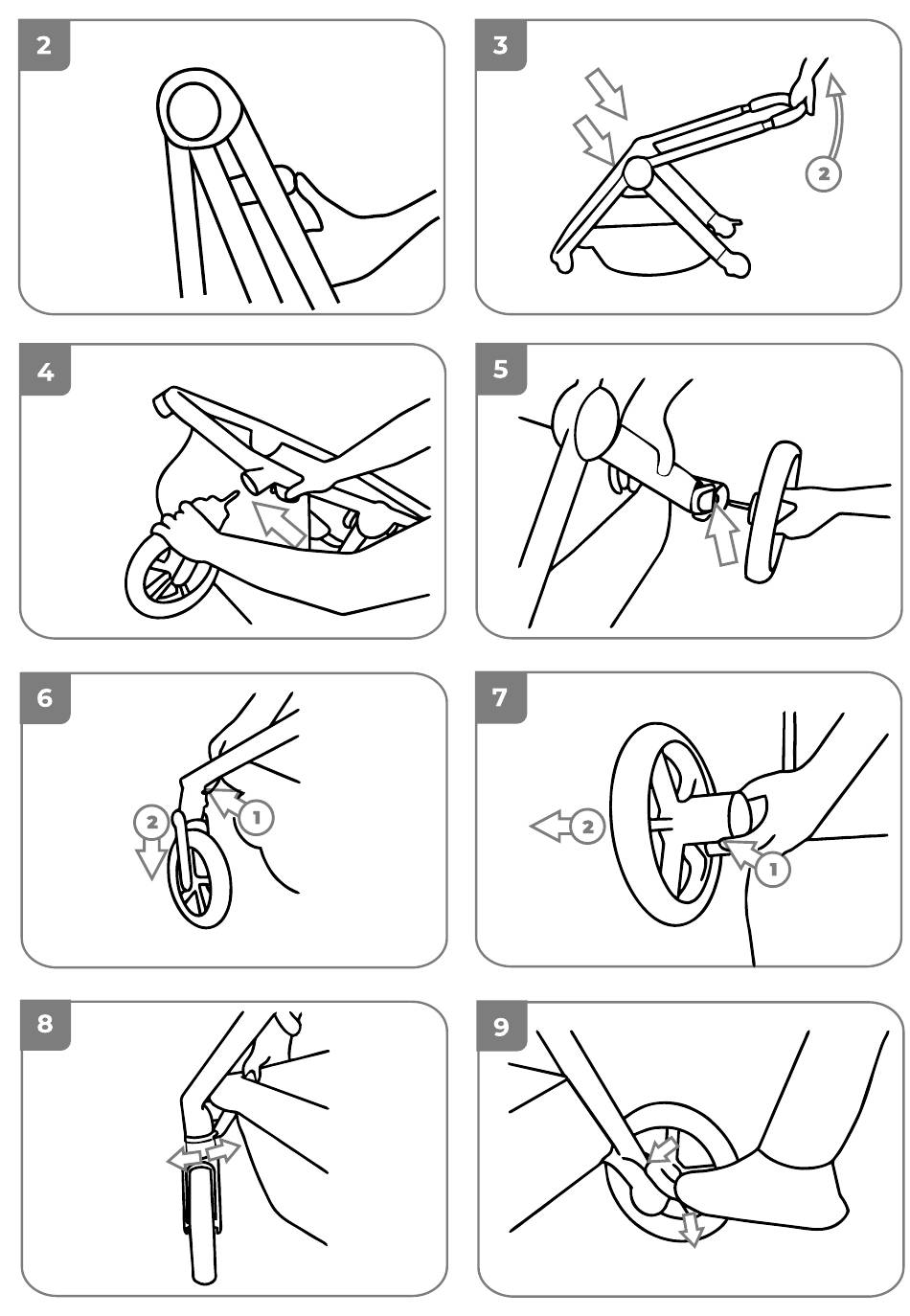 2

3

2

4

5

6

2

1

7

2

1

8

9