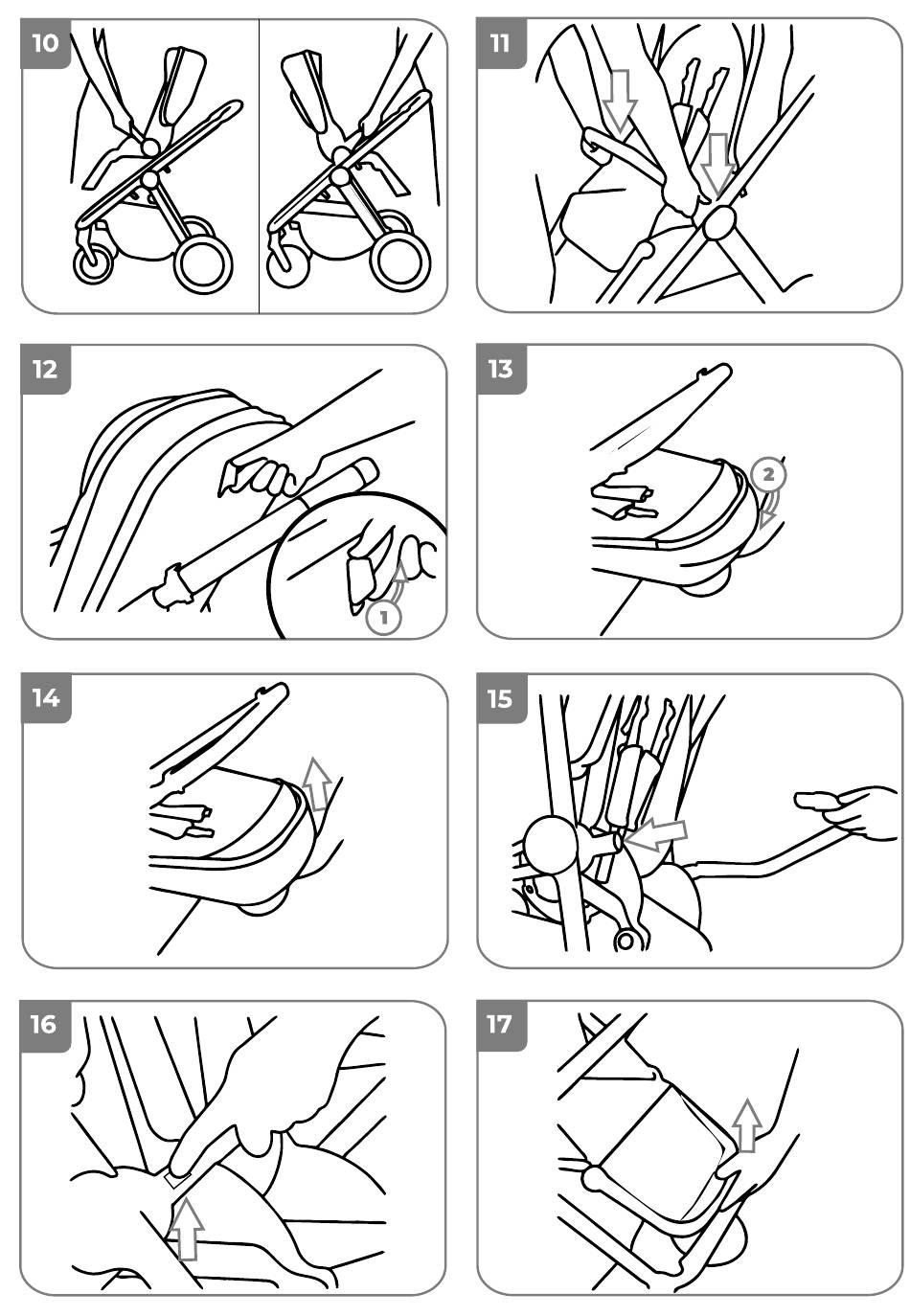 10

11

12

1

13

2

14

15

16

17