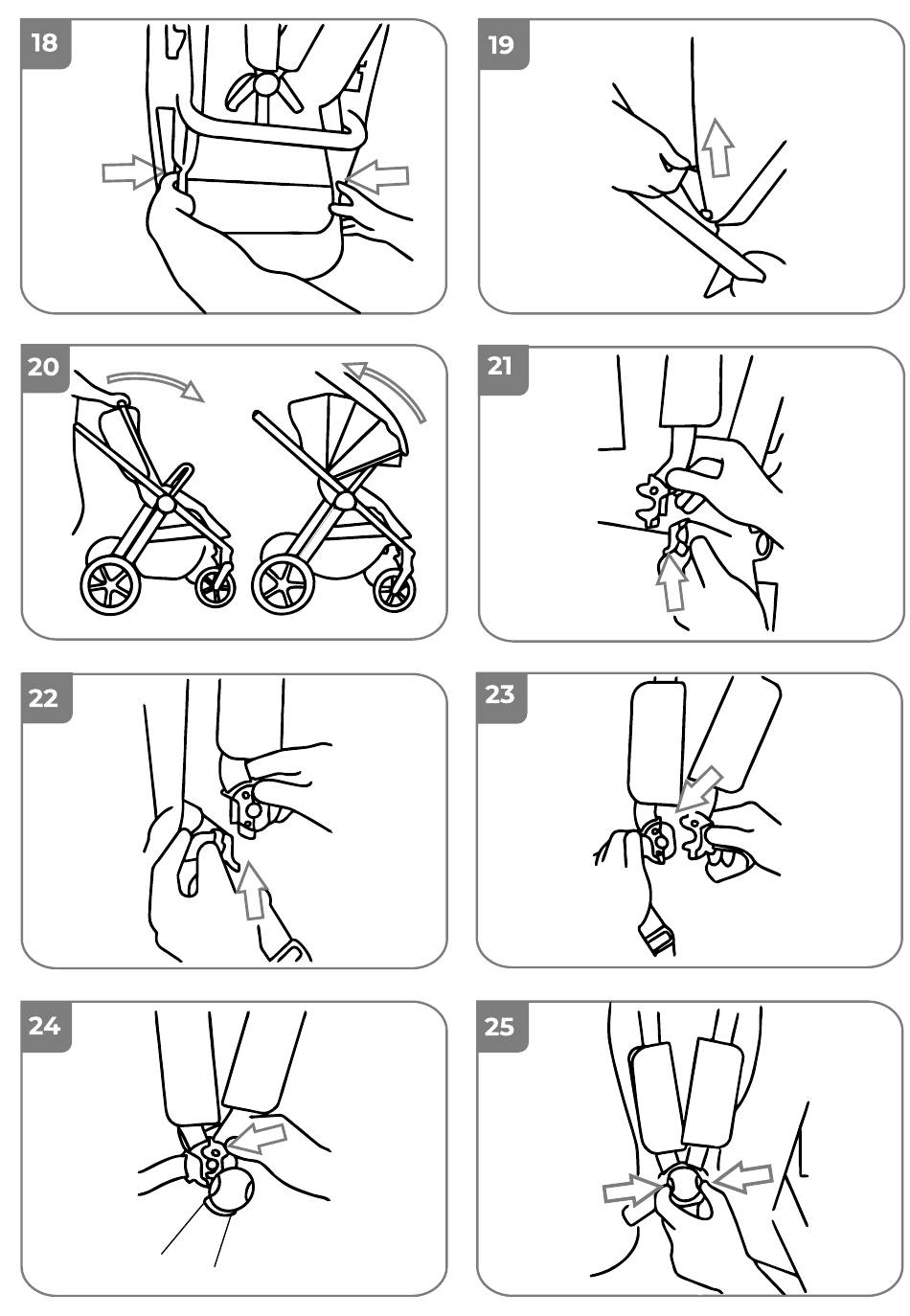 18

19

20

21

22

23

24

25