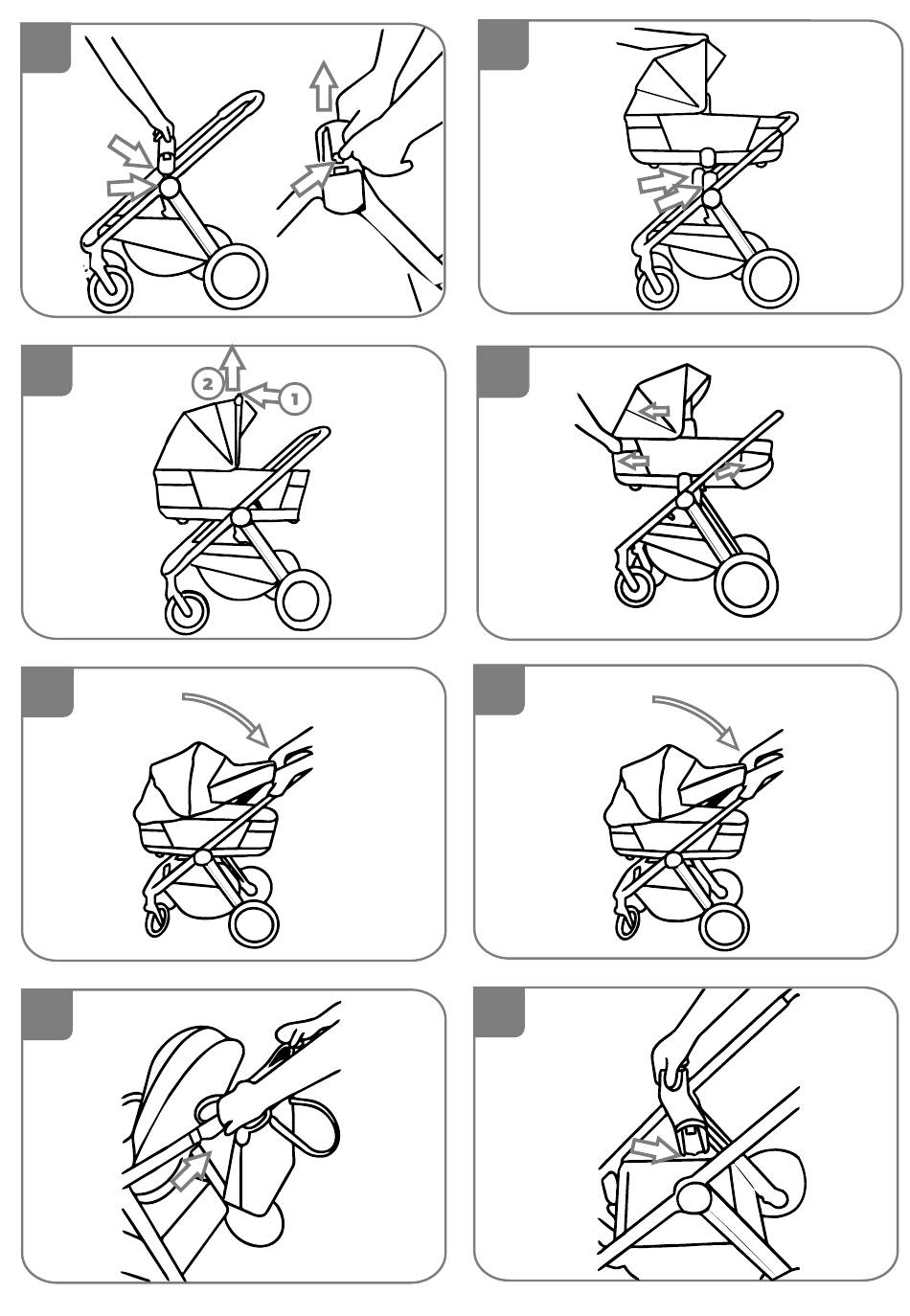 2
1