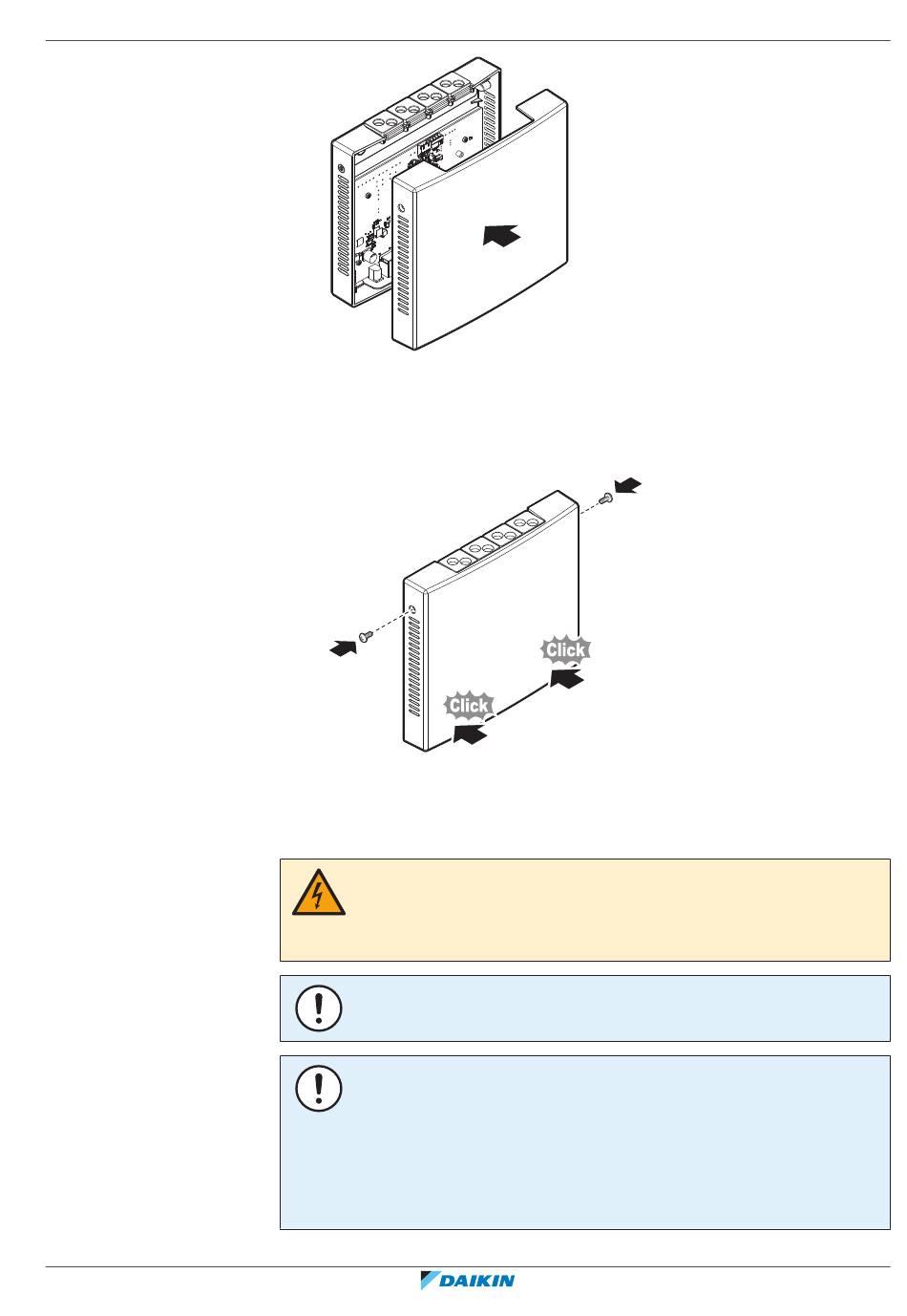 Click

Click

DAIKIN