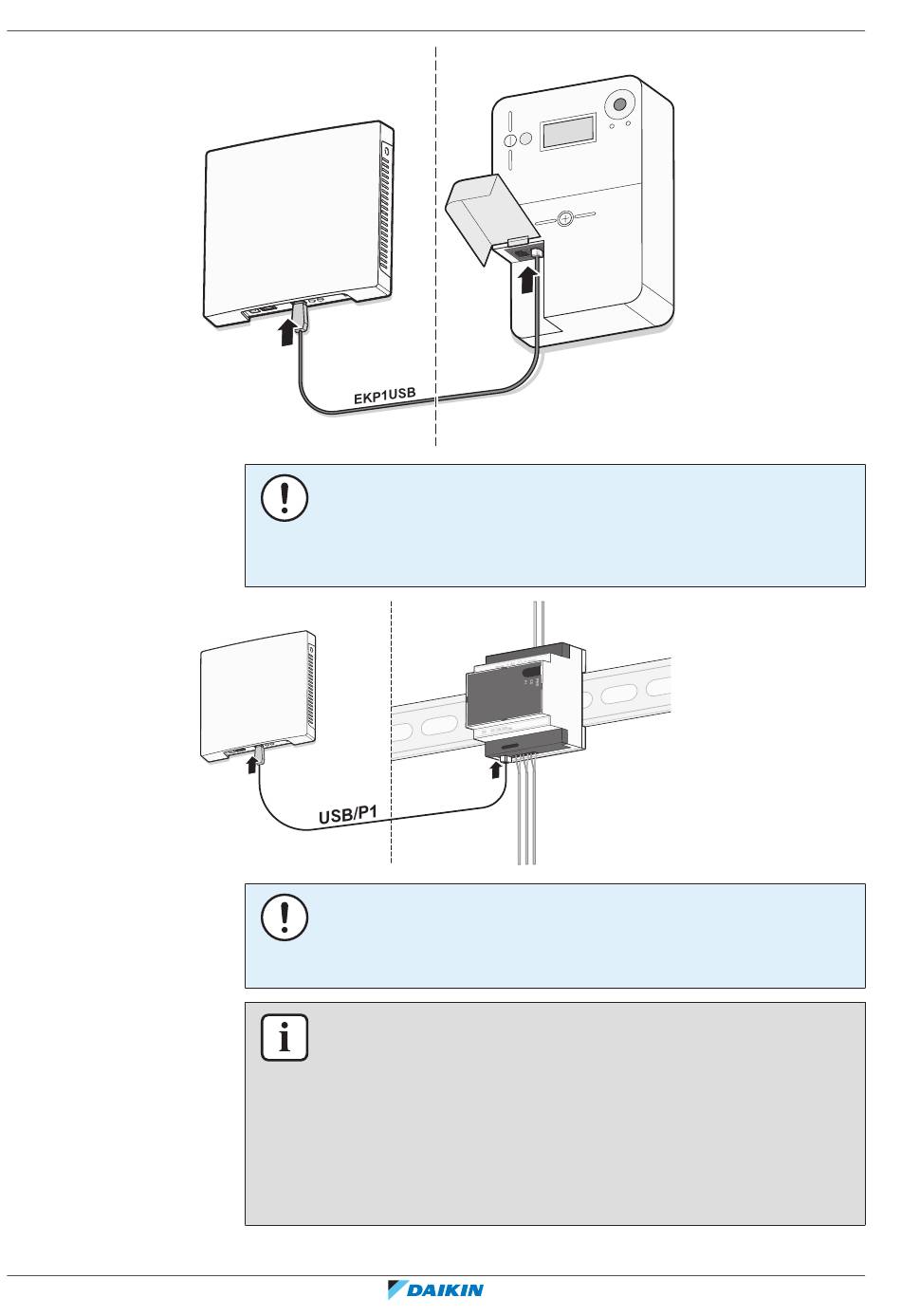 EKP1USB

USB/P1

DAIKIN