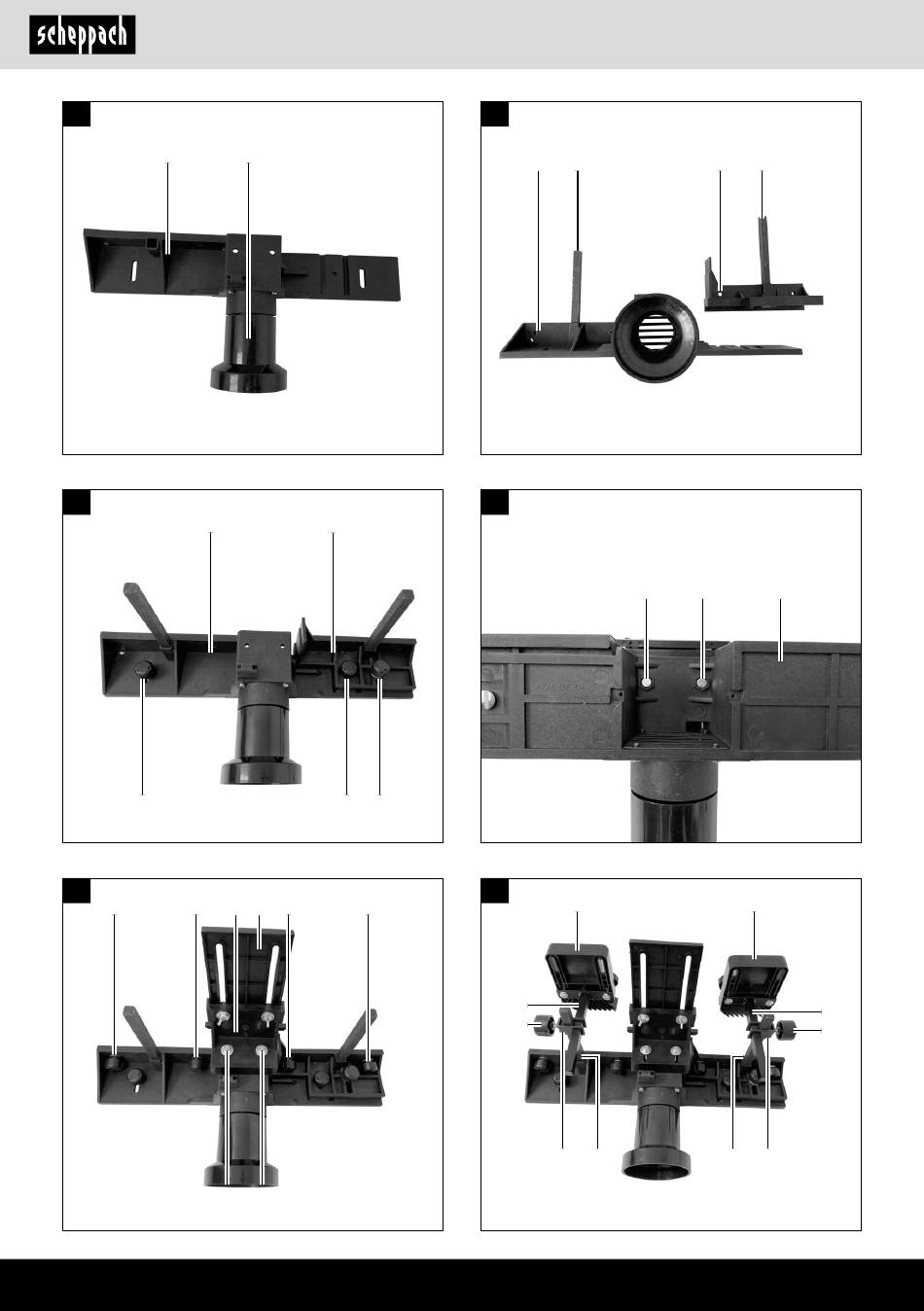 scheppach