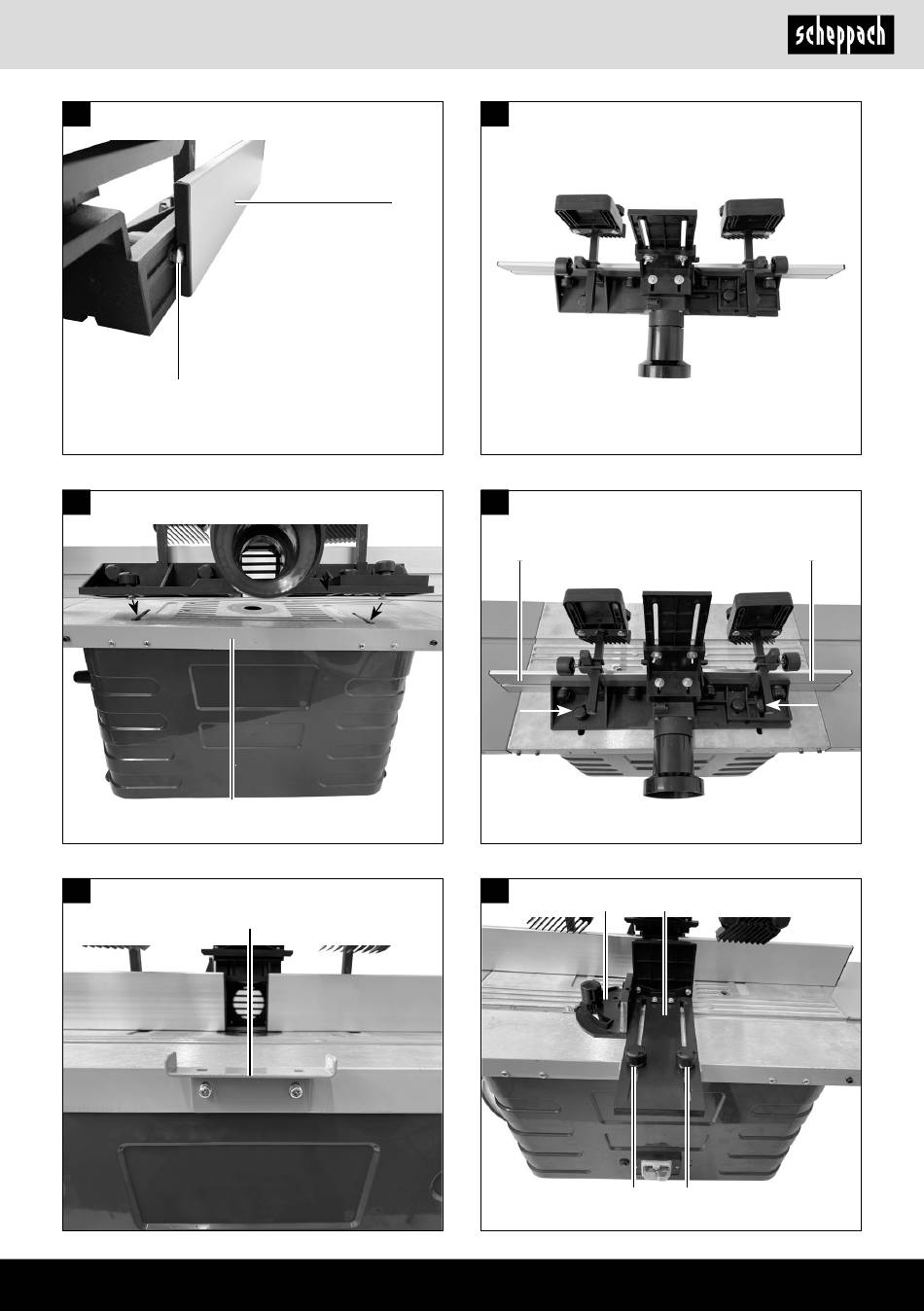 scheppach