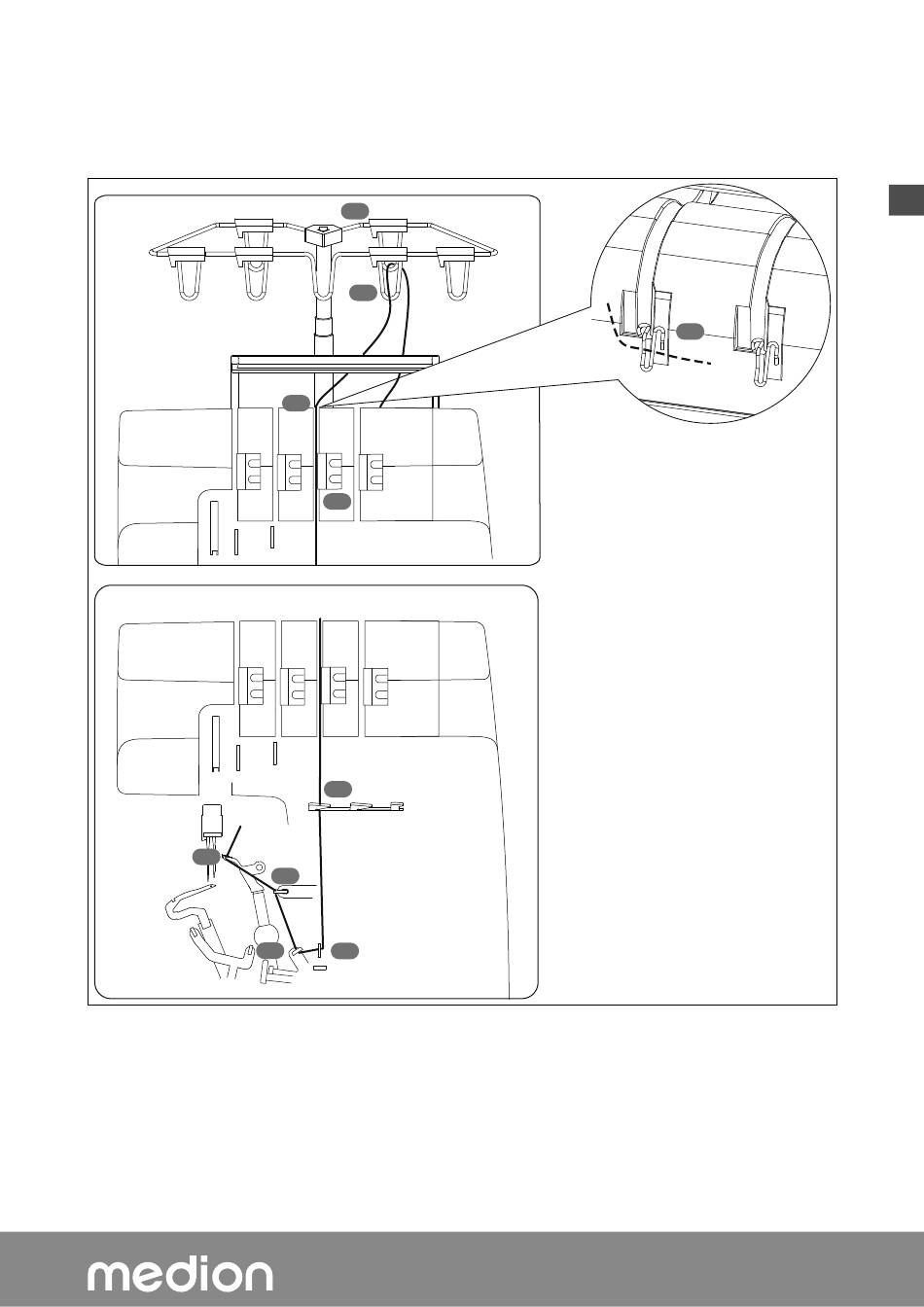 medion