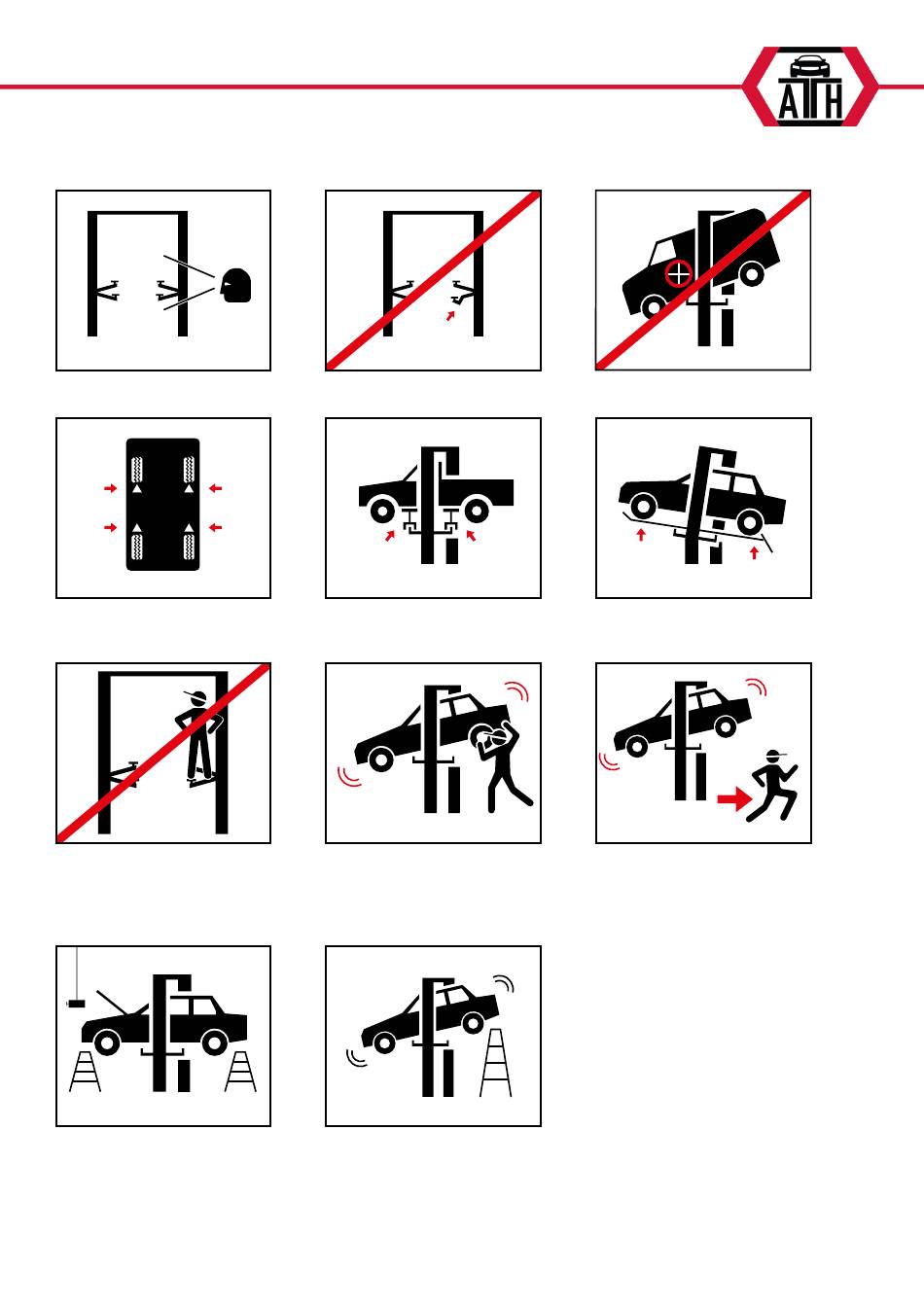 ATH