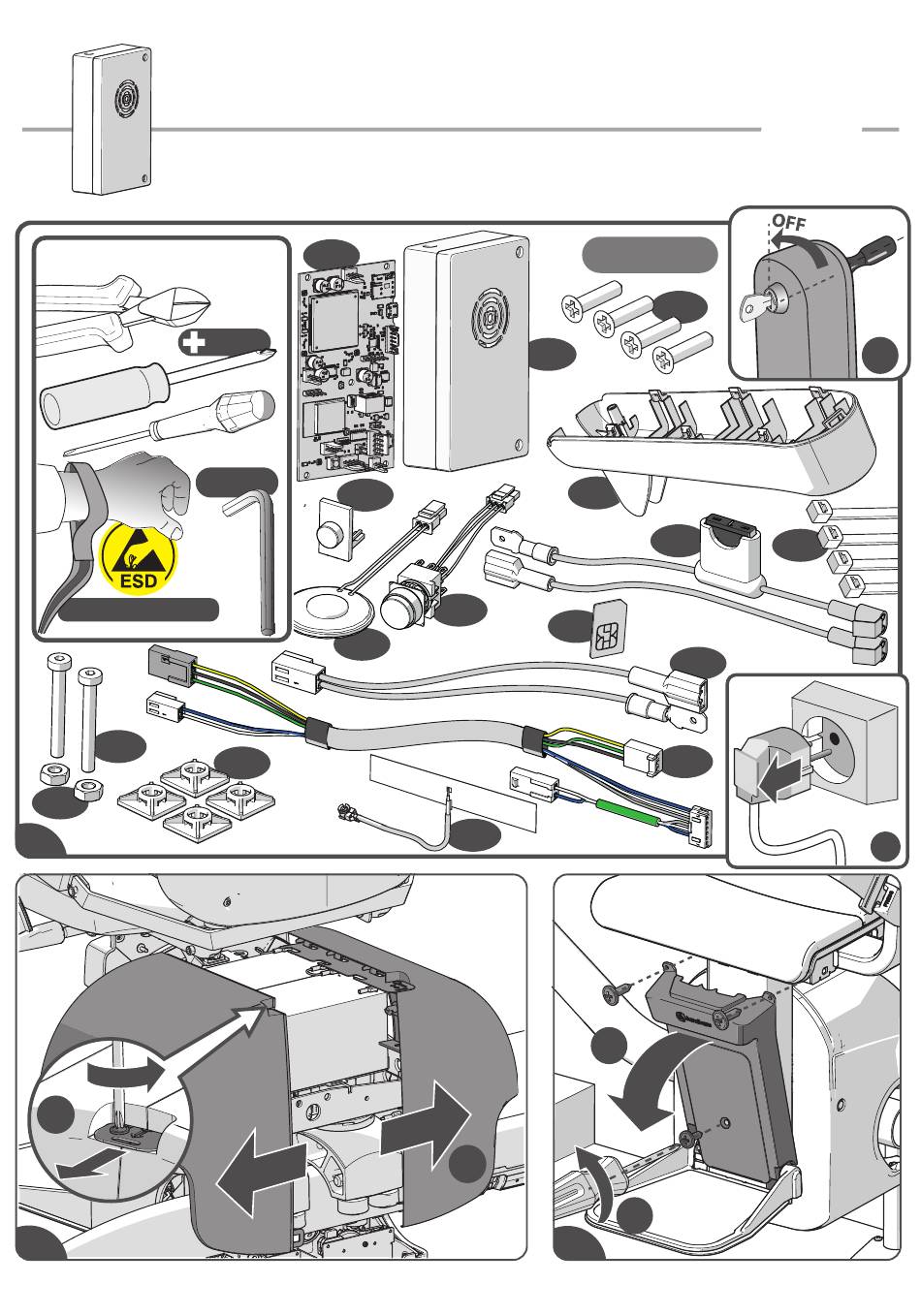 OFF

ESD