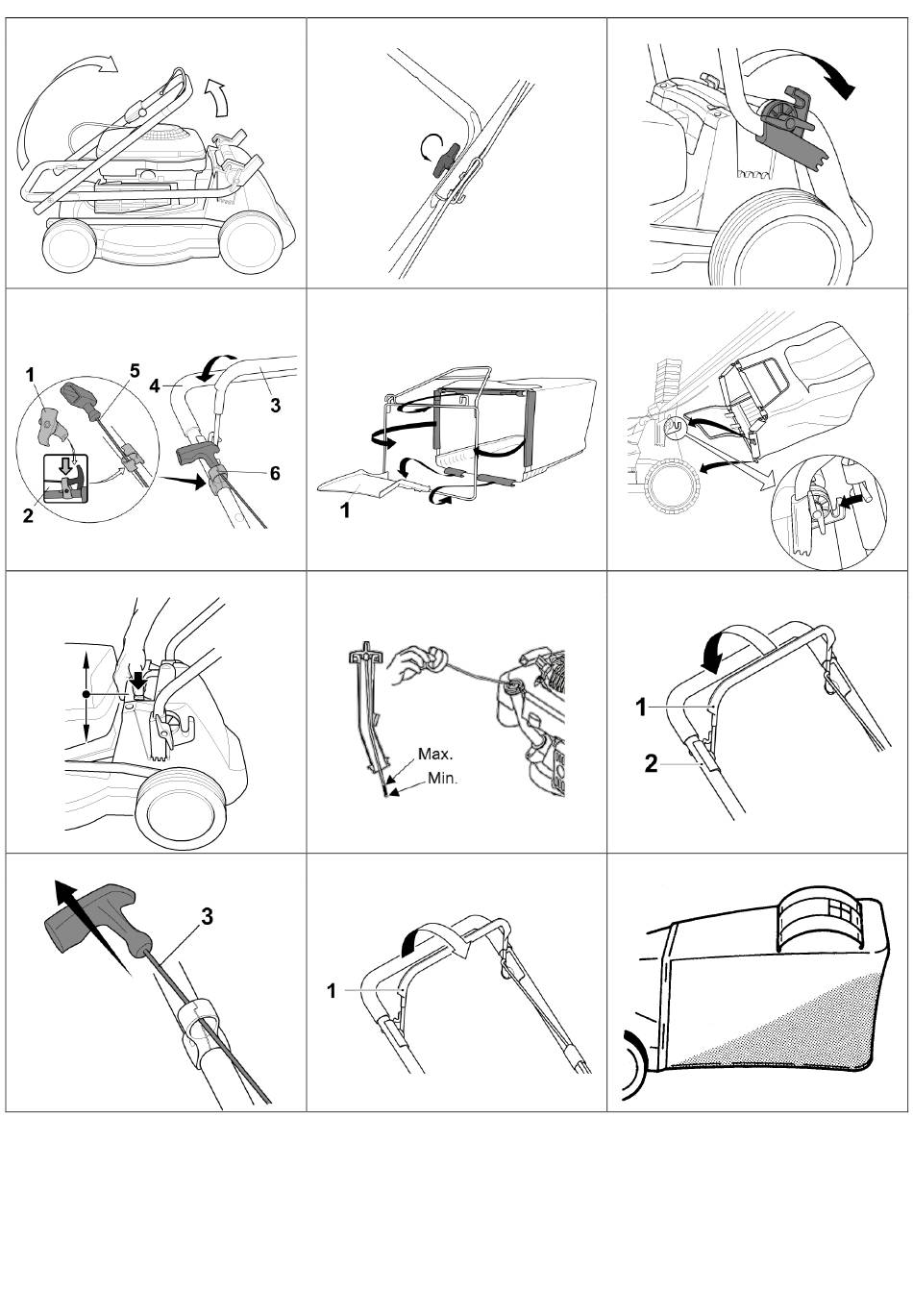 1
5
4
3
2
6

1

Max.
Min.

1
2

3

1