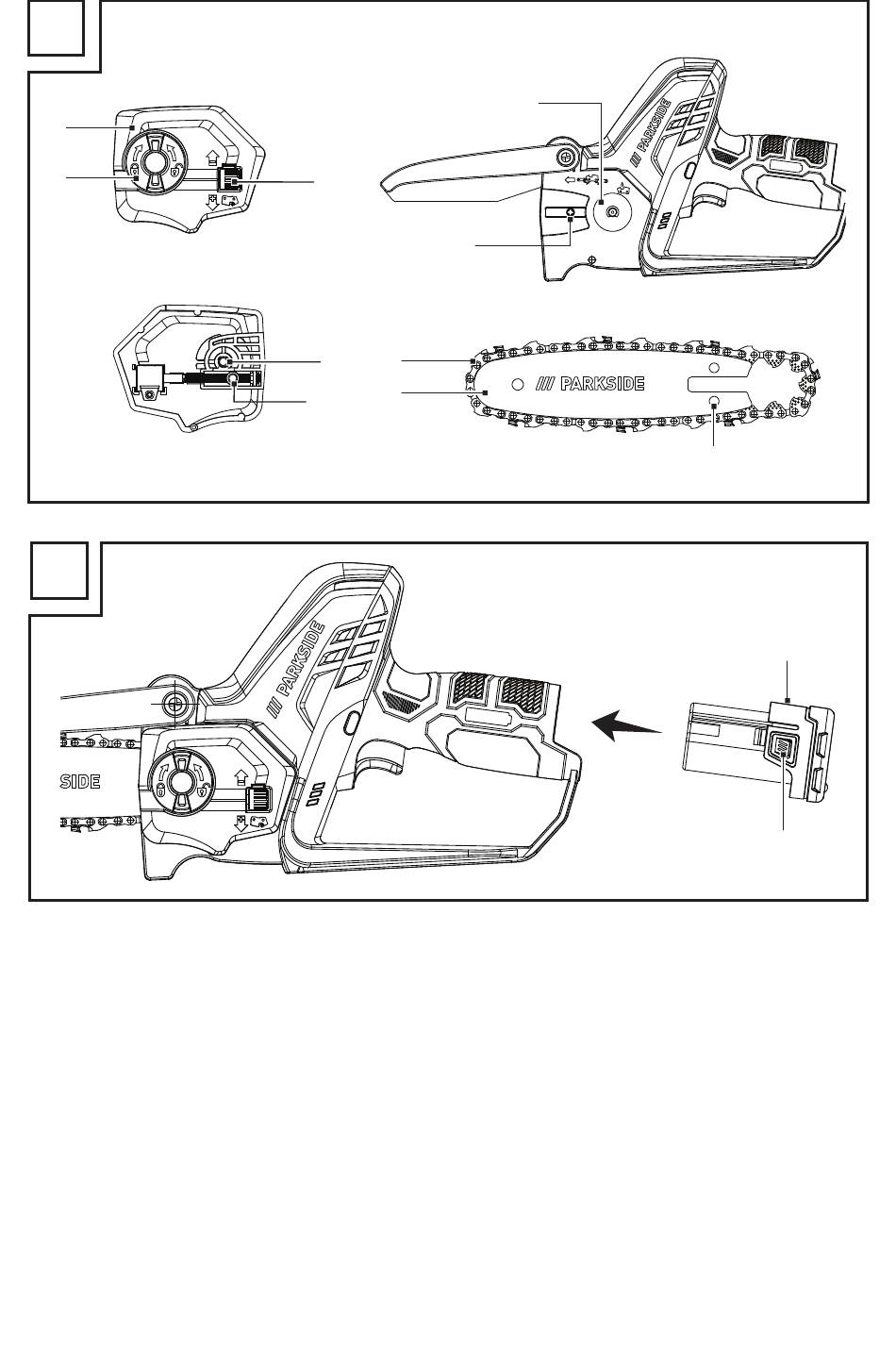 /// PARKSIDE

/// PARKSIDE

/// PARKSIDE

SIDE