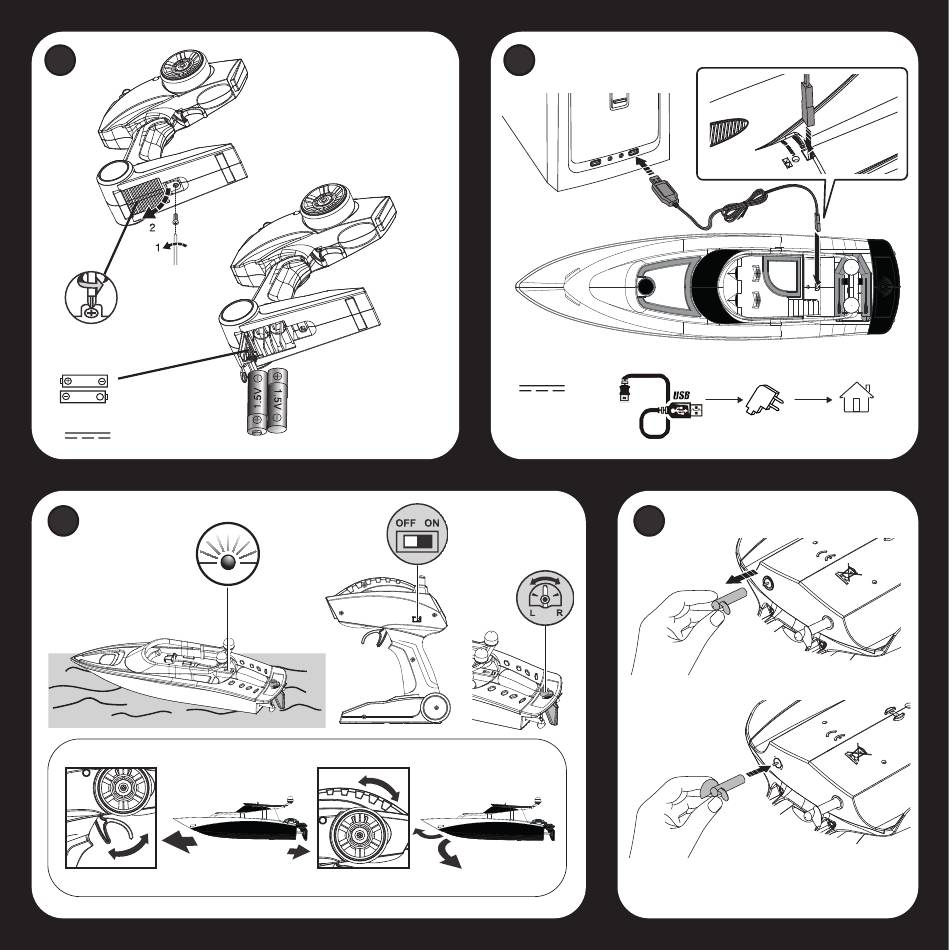 2
1
1.5V
1.5V
USB
OFF ON
L R