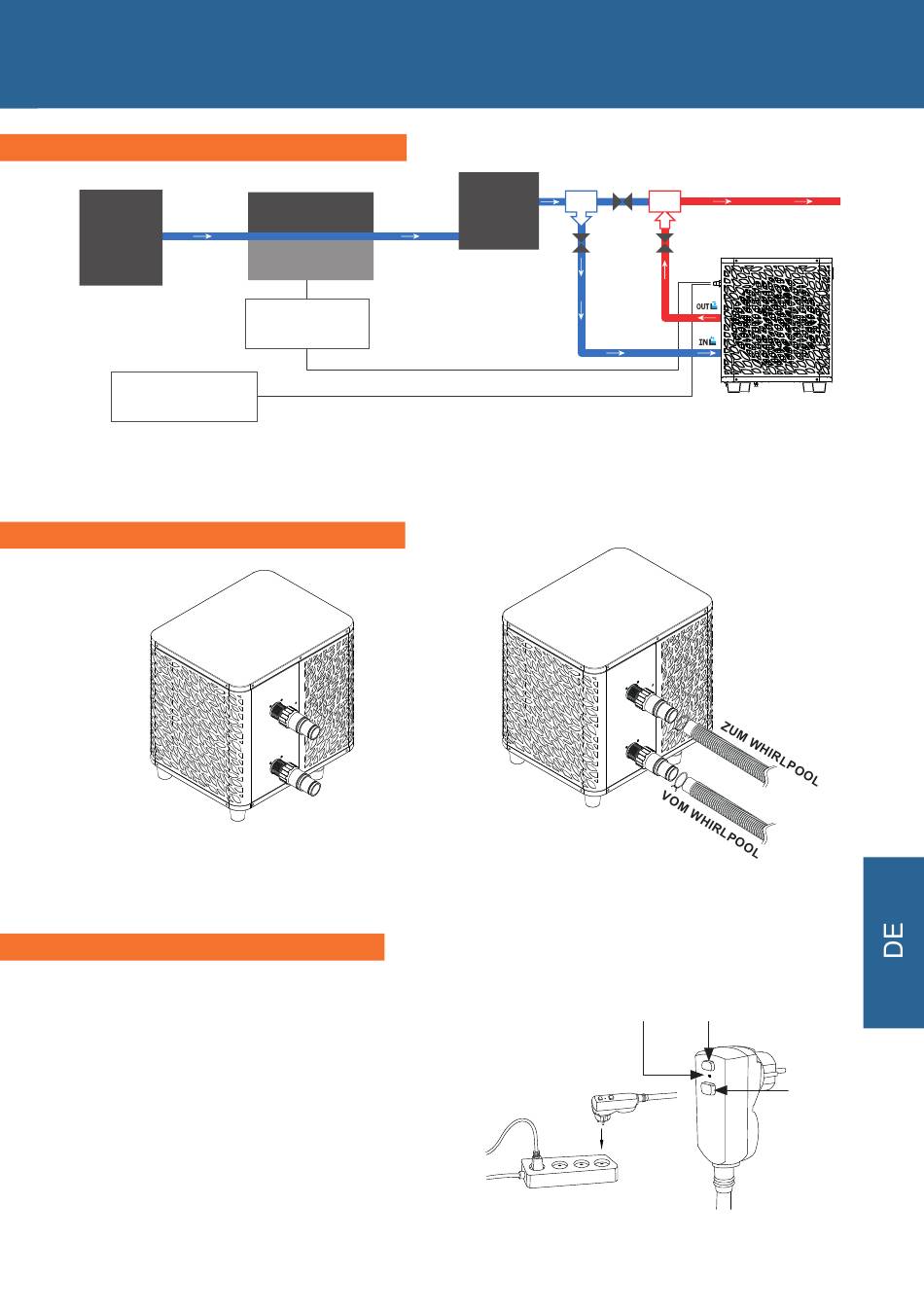 OUT
IN

ZUM WHIRLPOOL
VOM WHIRLPOOL

DE