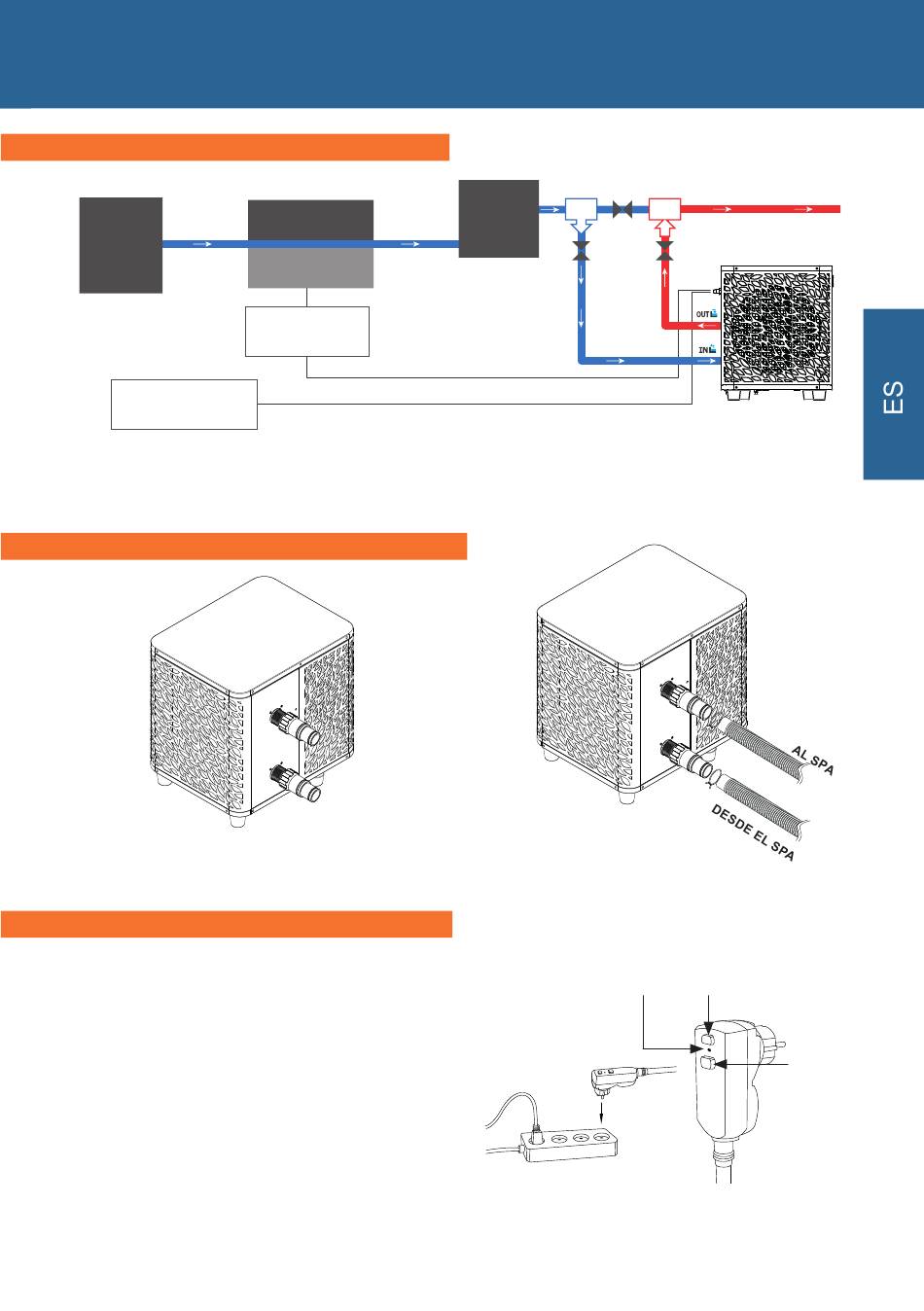 OUT

IN

ES

AL SPA

DESDE EL SPA