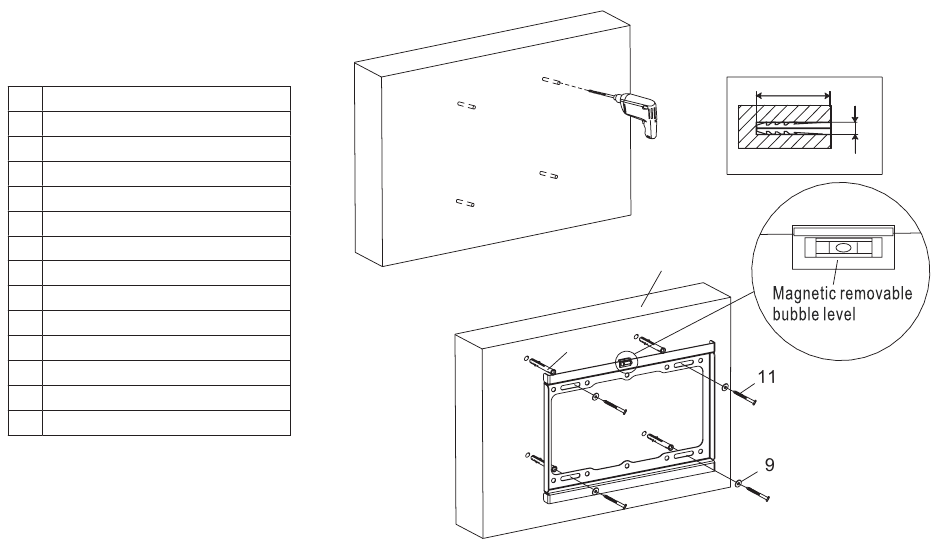 Magnetic removable bubble level

11

9