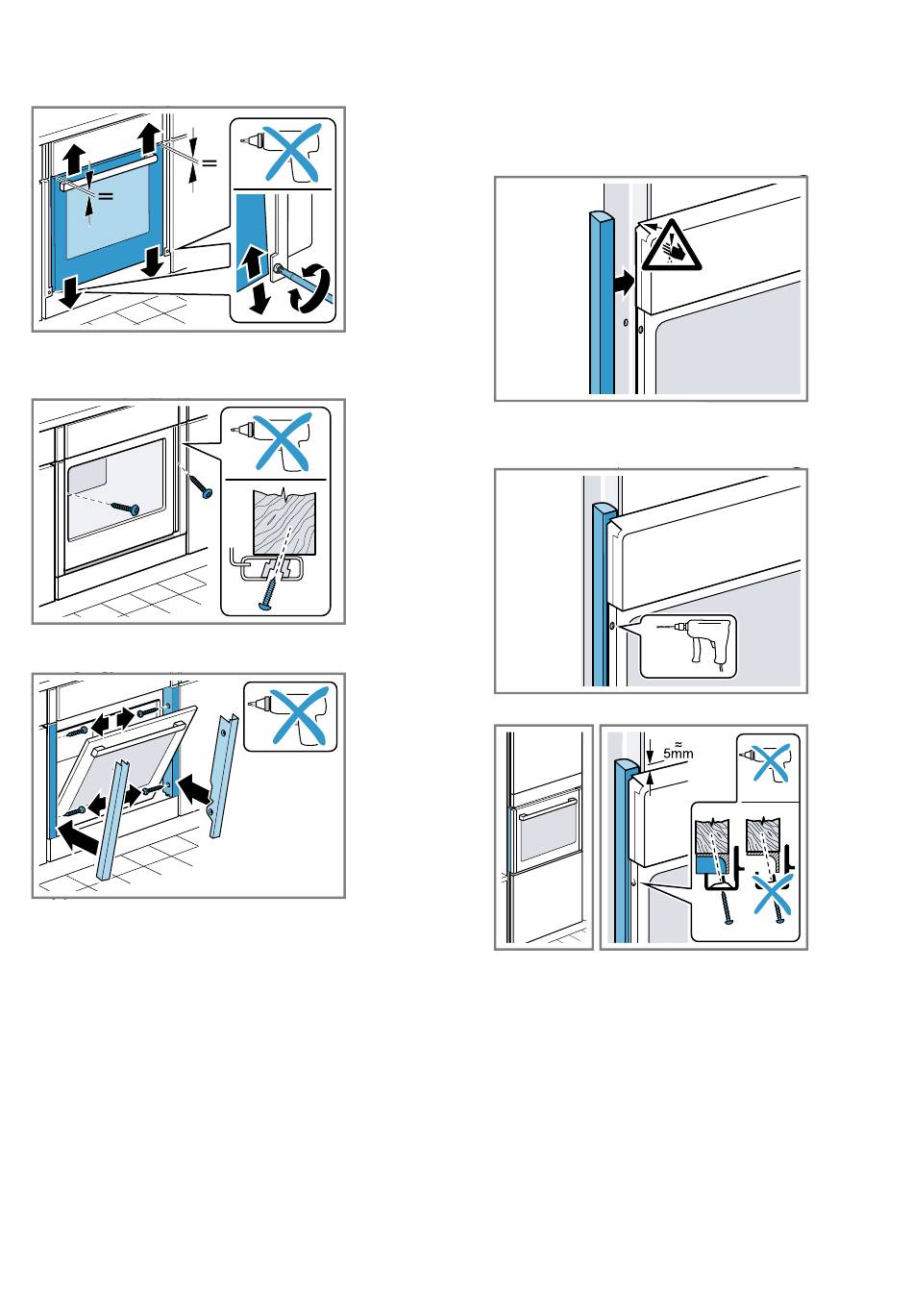 =

=

≈
5mm