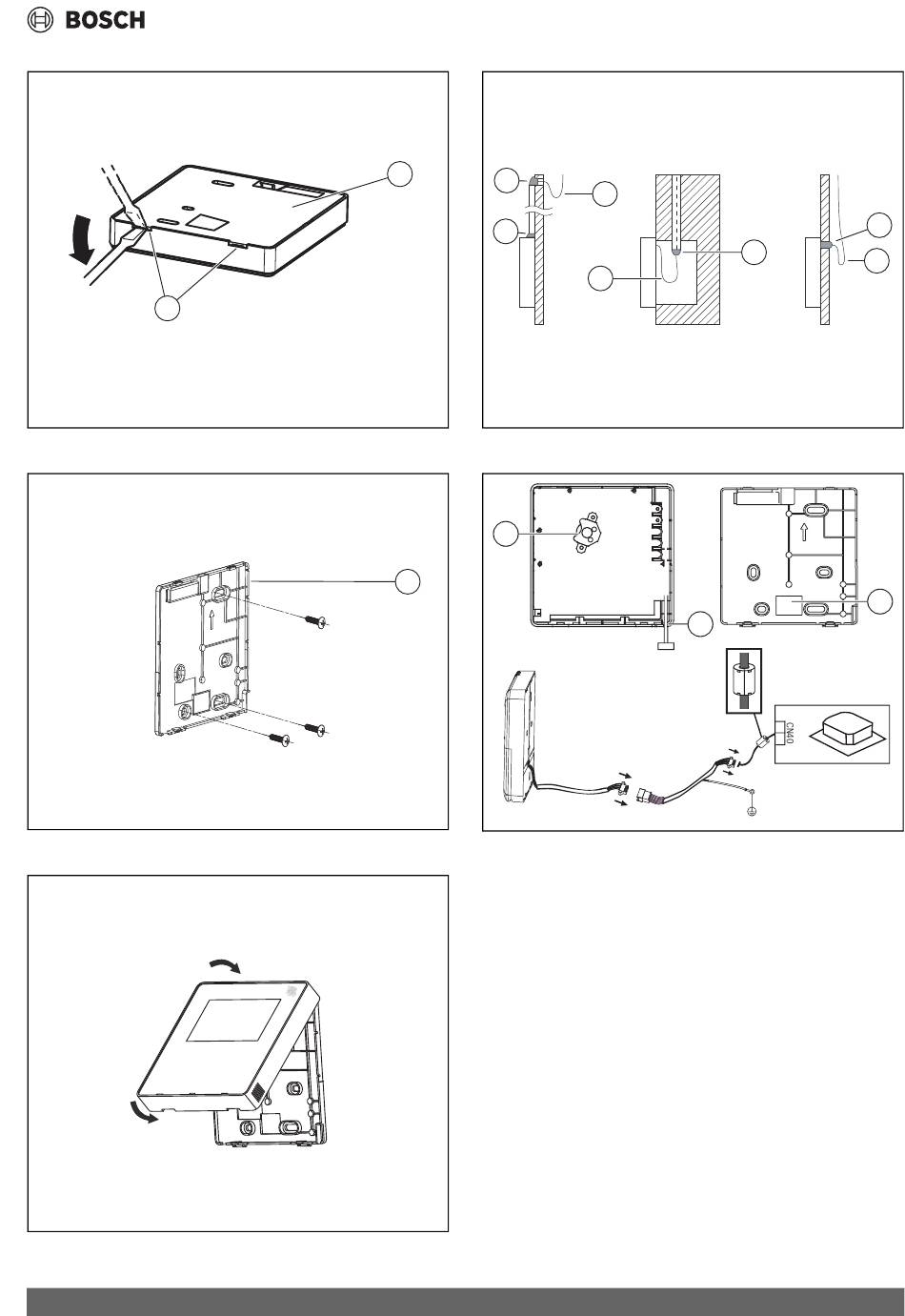 BOSCH

CN40