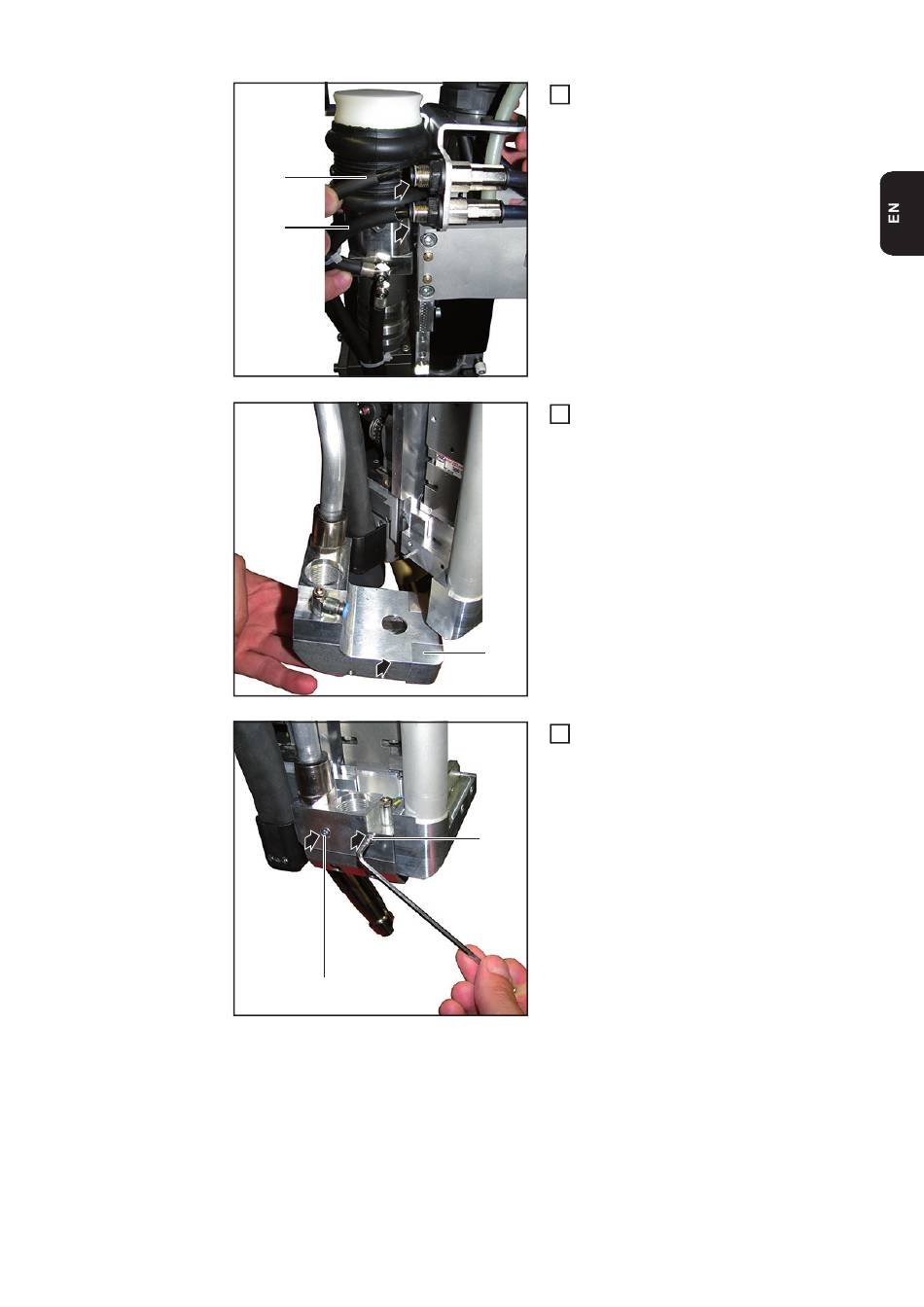 EN