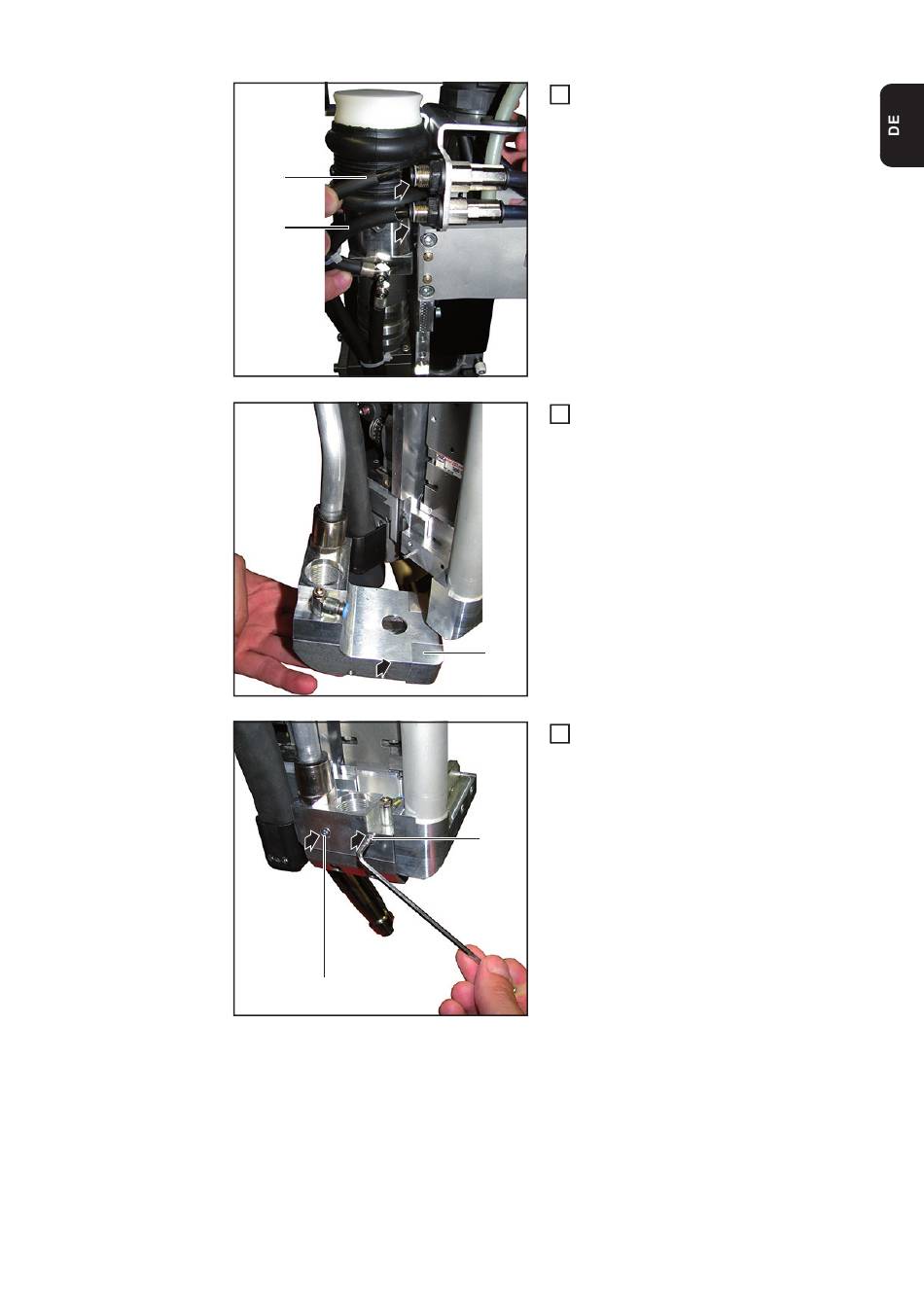 DE